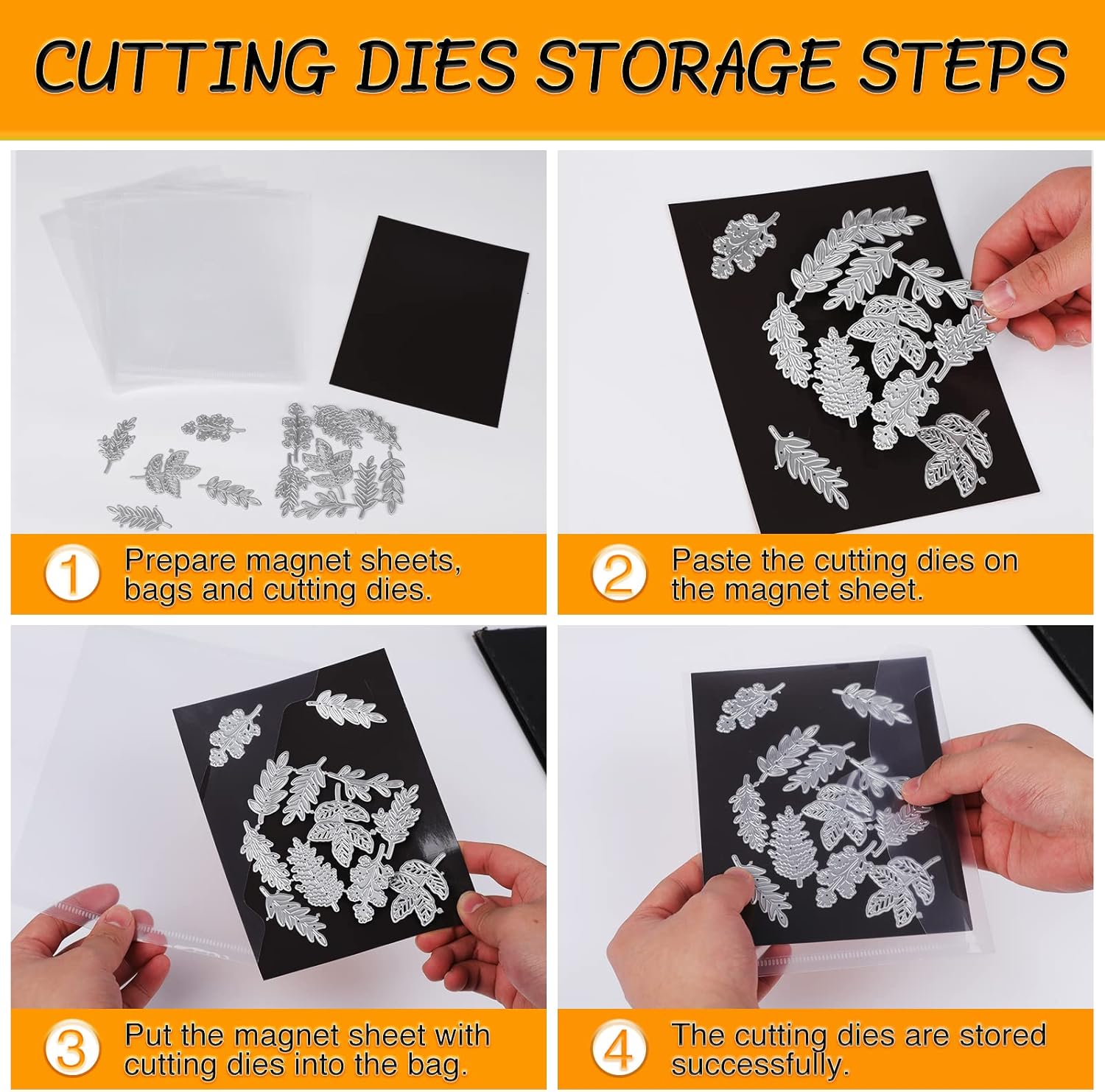 CUTTING DIES STORAGE STEPS

1 Prepare magnet sheets, bags and cutting dies.

2 Paste the cutting dies on the magnet sheet.

3 Put the magnet sheet with cutting dies into the bag.

4 The cutting dies are stored successfully.