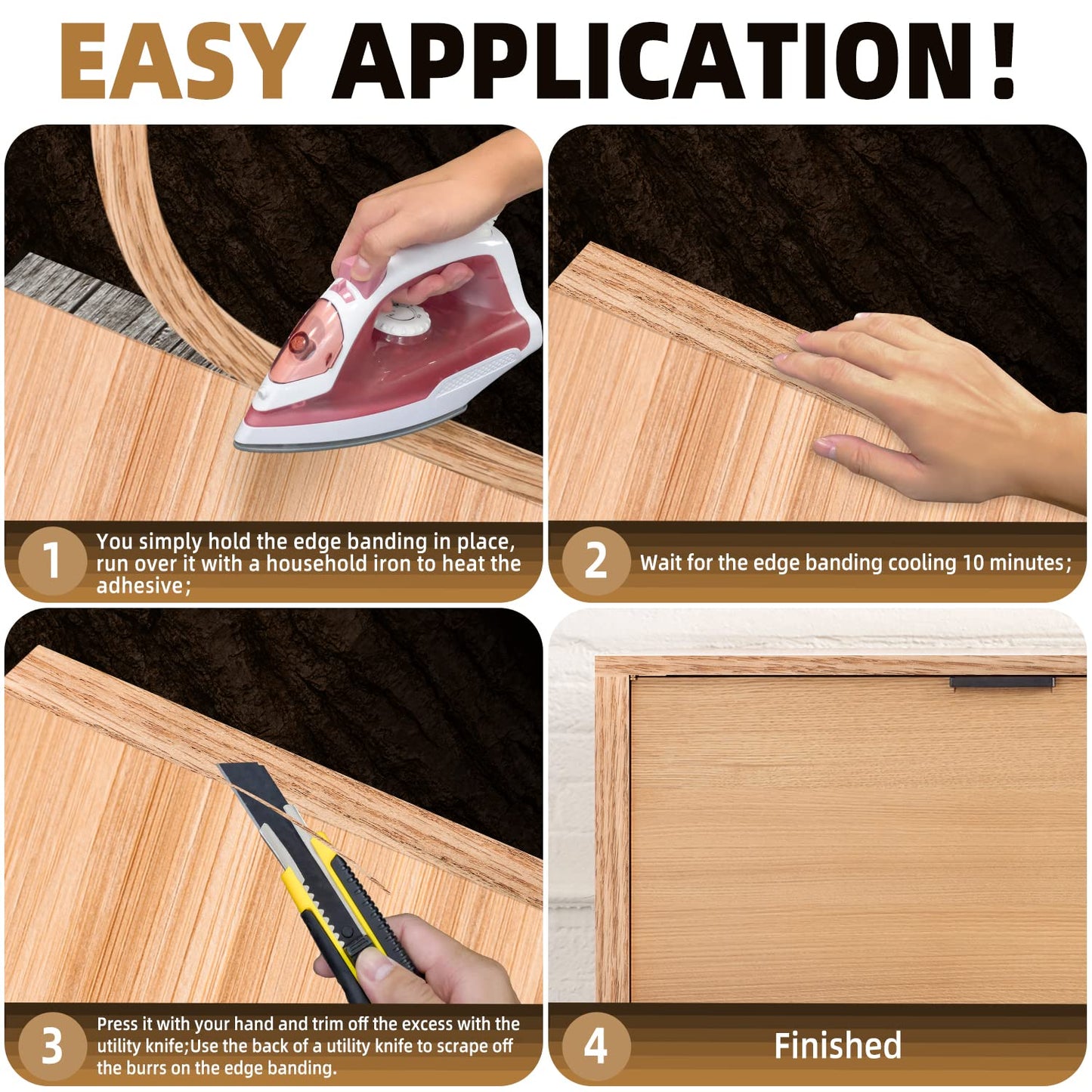 EASY APPLICATION!

1 You simply hold the edge banding in place, run over it with a household iron to heat the adhesive;

2 Wait for the edge banding cooling 10 minutes;

3 Press it with your hand and trim off the excess with the utility knife;Use the back of a utility knife to scrape off the burrs on the edge banding.

4 Finished