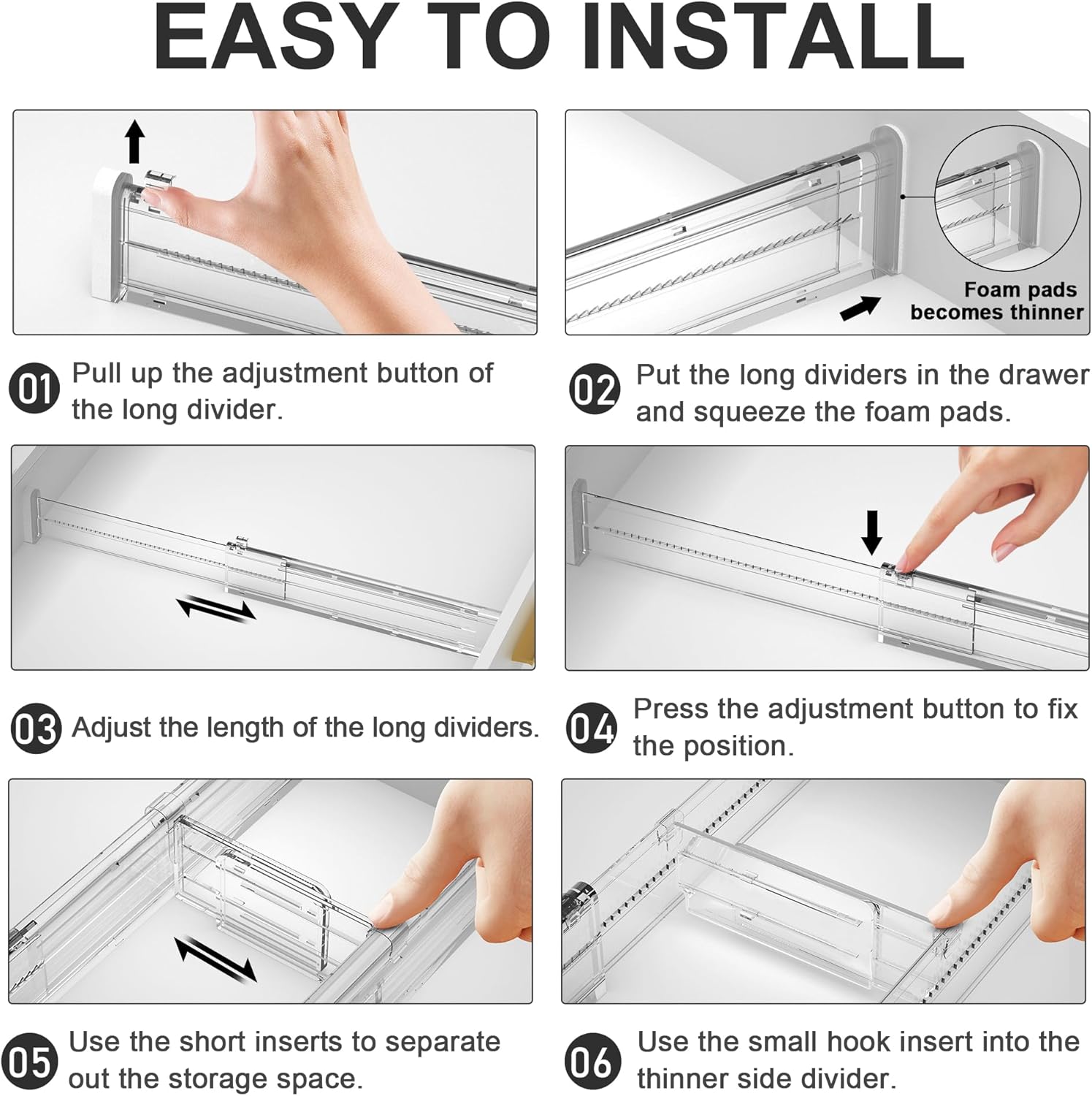 EASY TO INSTALL

Foam pads becomes thinner

01 Pull up the adjustment button of the long divider.

02 Put the long dividers in the drawer and squeeze the foam pads.

03 Adjust the length of the long dividers.

04 Press the adjustment button to fix the position.

05 Use the short inserts to separate out the storage space.

06 Use the small hook insert into the thinner side divider.