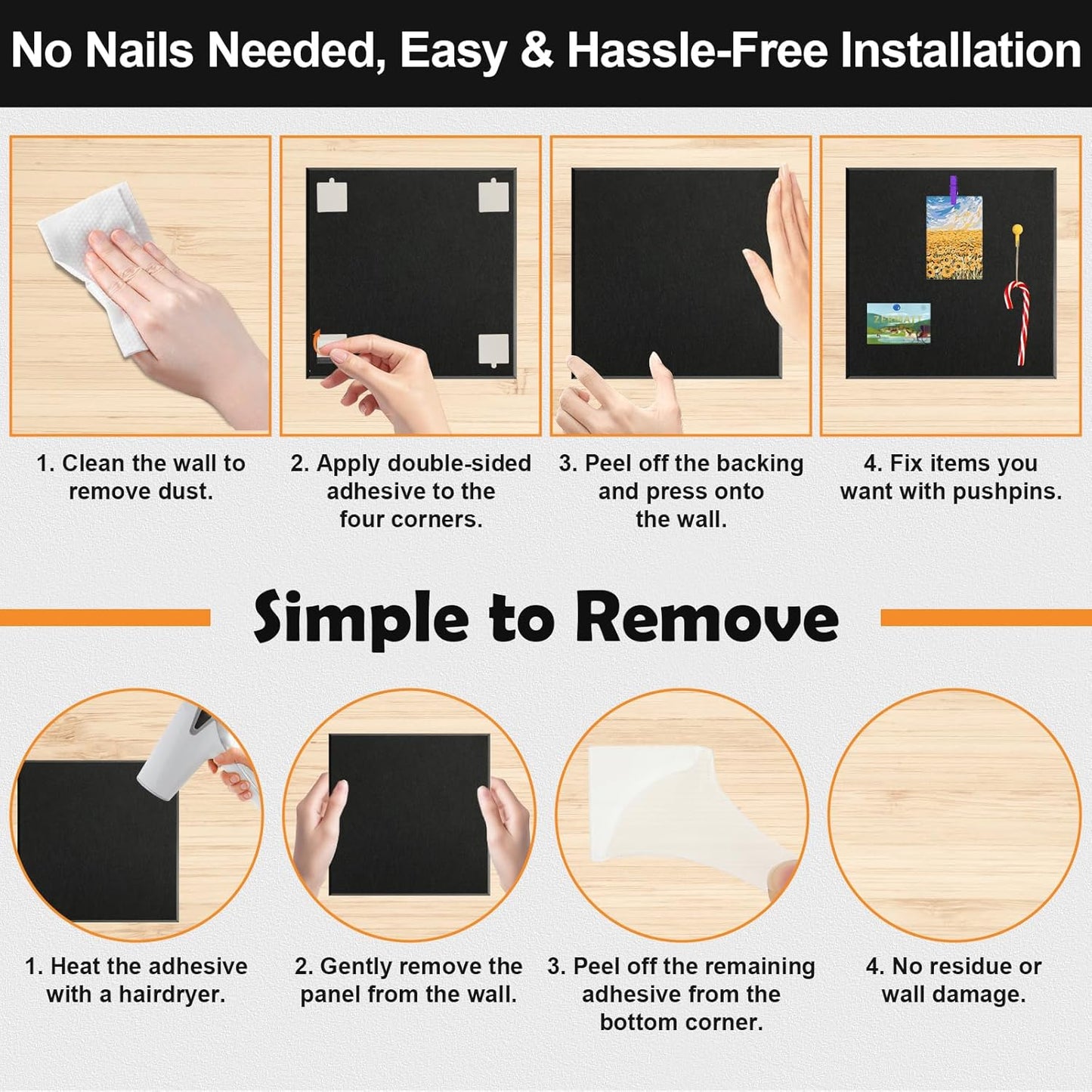 No Nails Needed, Easy & Hassle-Free Installation

1. Clean the wall to remove dust.

2. Apply double-sided adhesive to the four corners.

3. Peel off the backing and press onto the wall.

4. Fix items you want with pushpins.

Simple to Remove

1. Heat the adhesive with a hairdryer.

2. Gently remove the panel from the wall.

3. Peel off the remaining adhesive from the bottom corner.

4. No residue or wall damage.