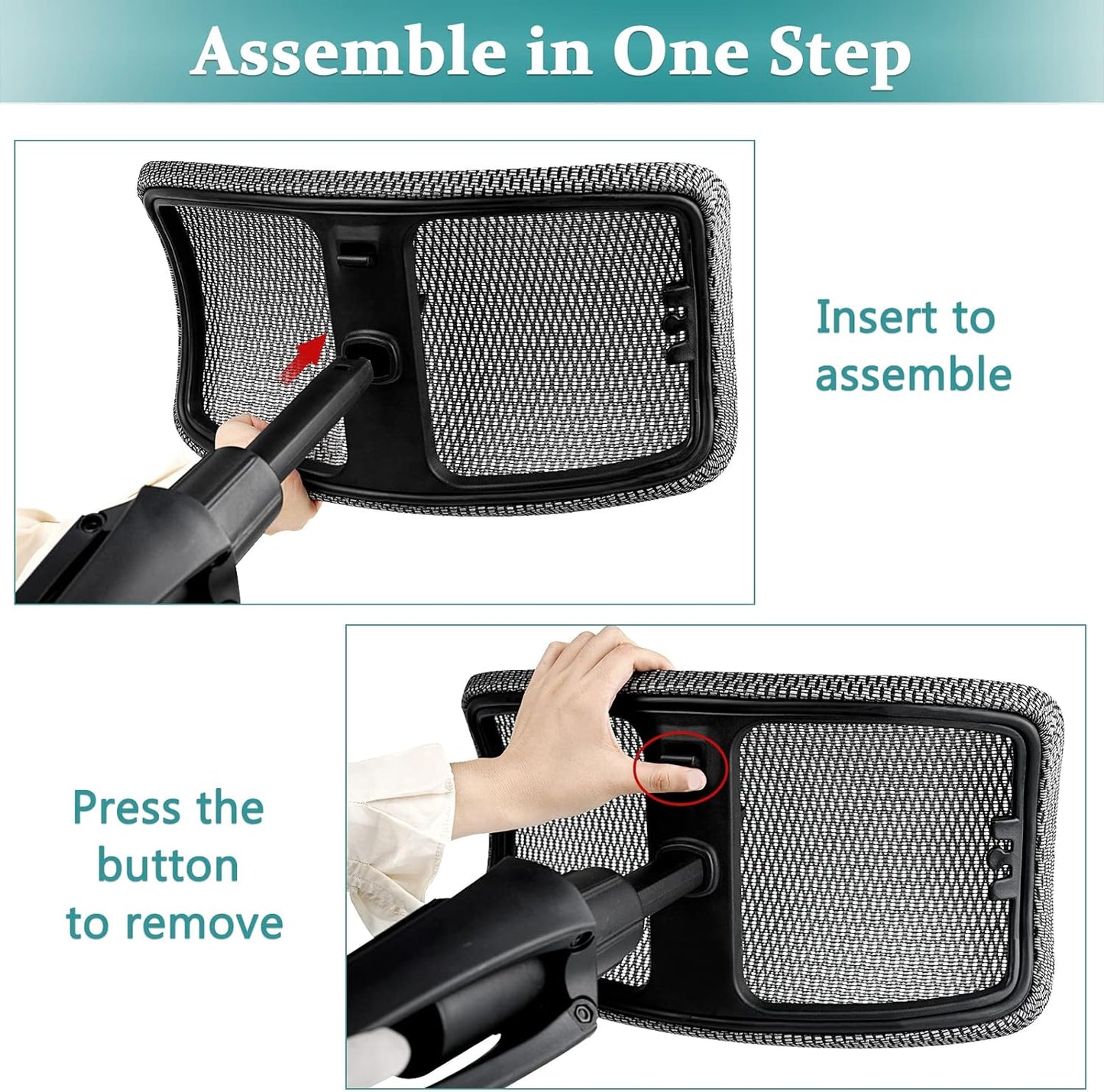 Assemble in One Step

Insert to assemble

Press the button to remove