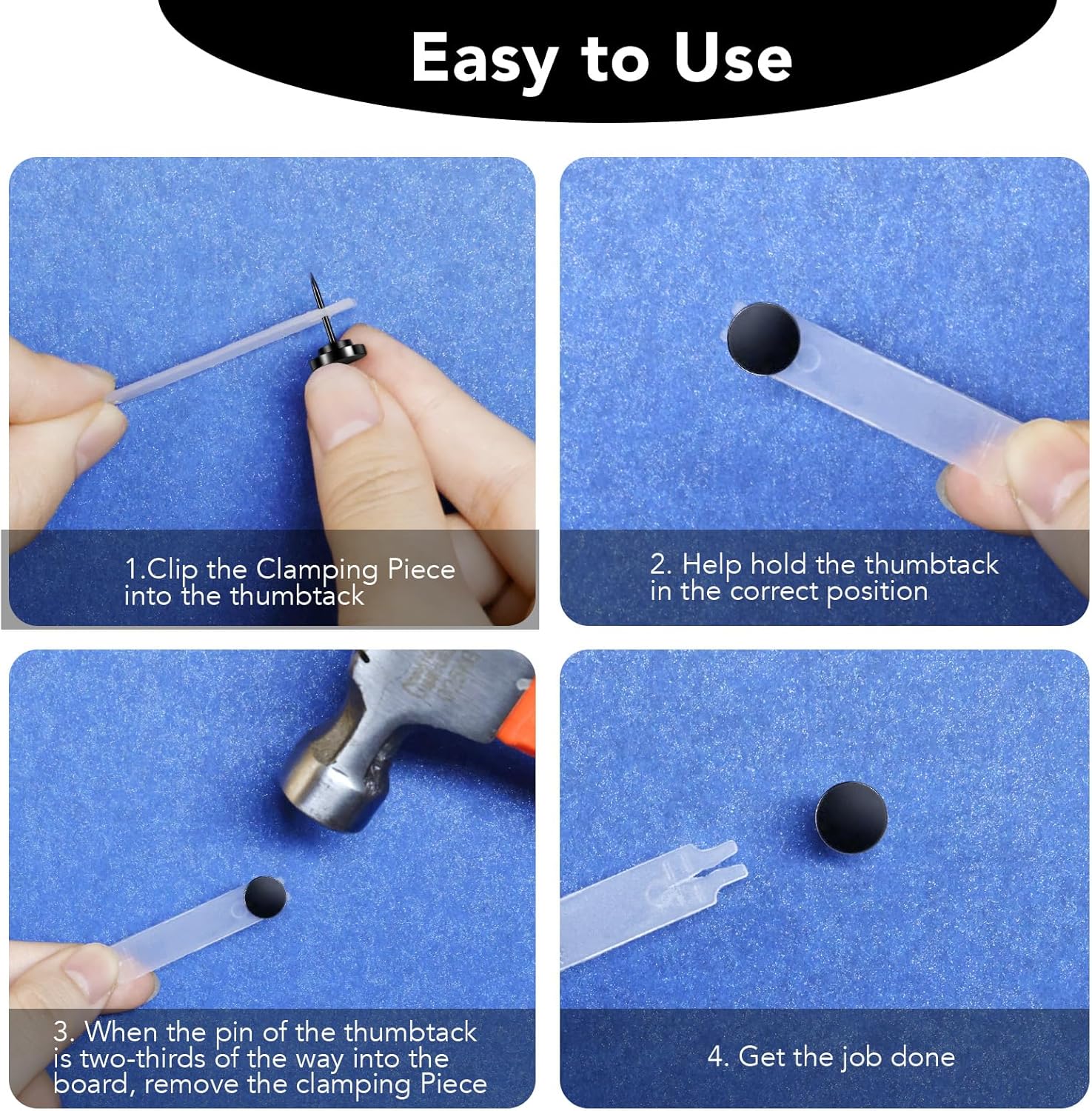 Easy to Use

1.Clip the Clamping Piece into the thumbtack

2. Help hold the thumbtack in the correct position

3. When the pin of the thumbtack is two-thirds of the way into the board, remove the clamping Piece

4. Get the job done