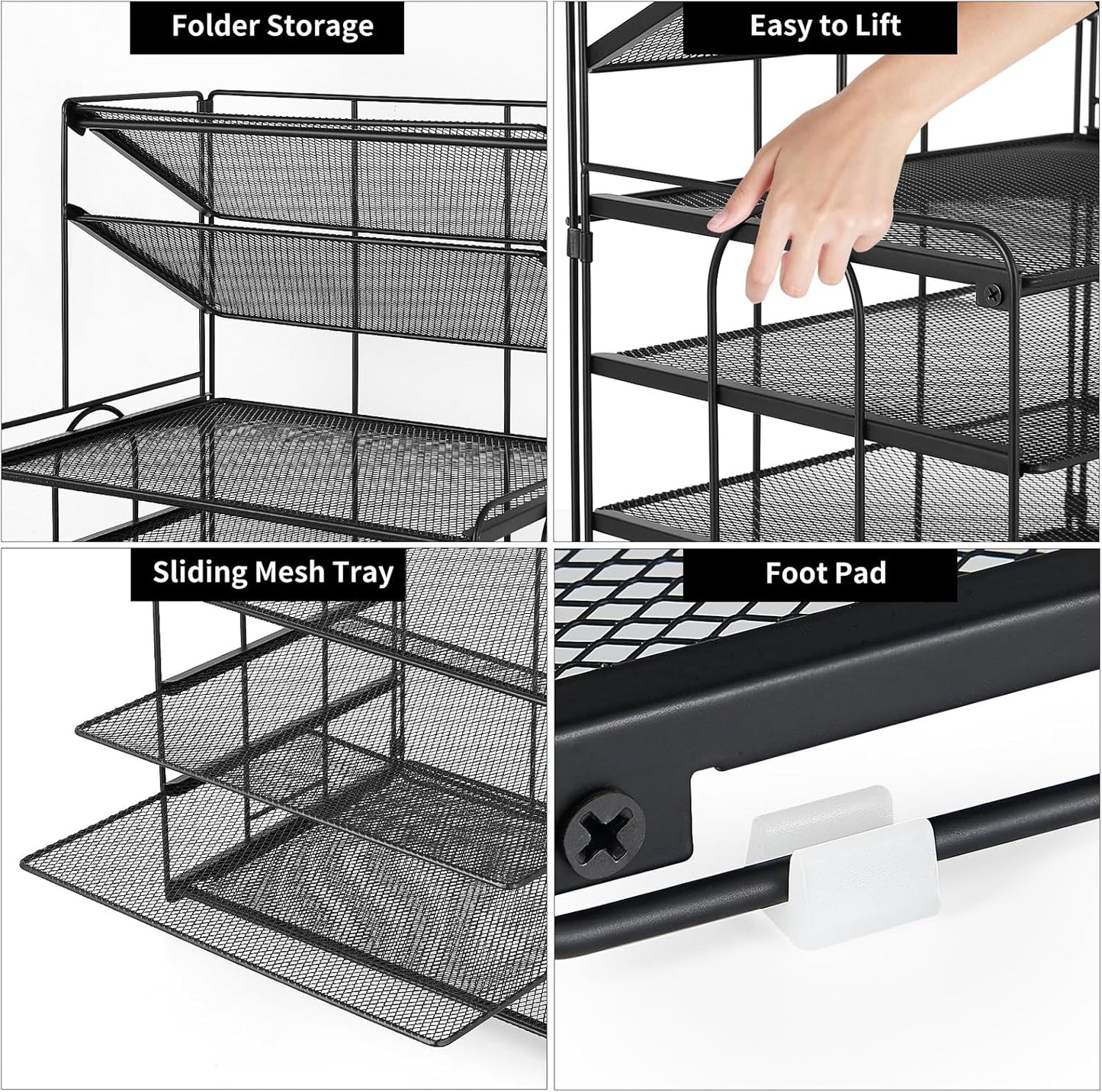 Folder Storage

Easy to Lift

Sliding Mesh Tray

Foot Pad