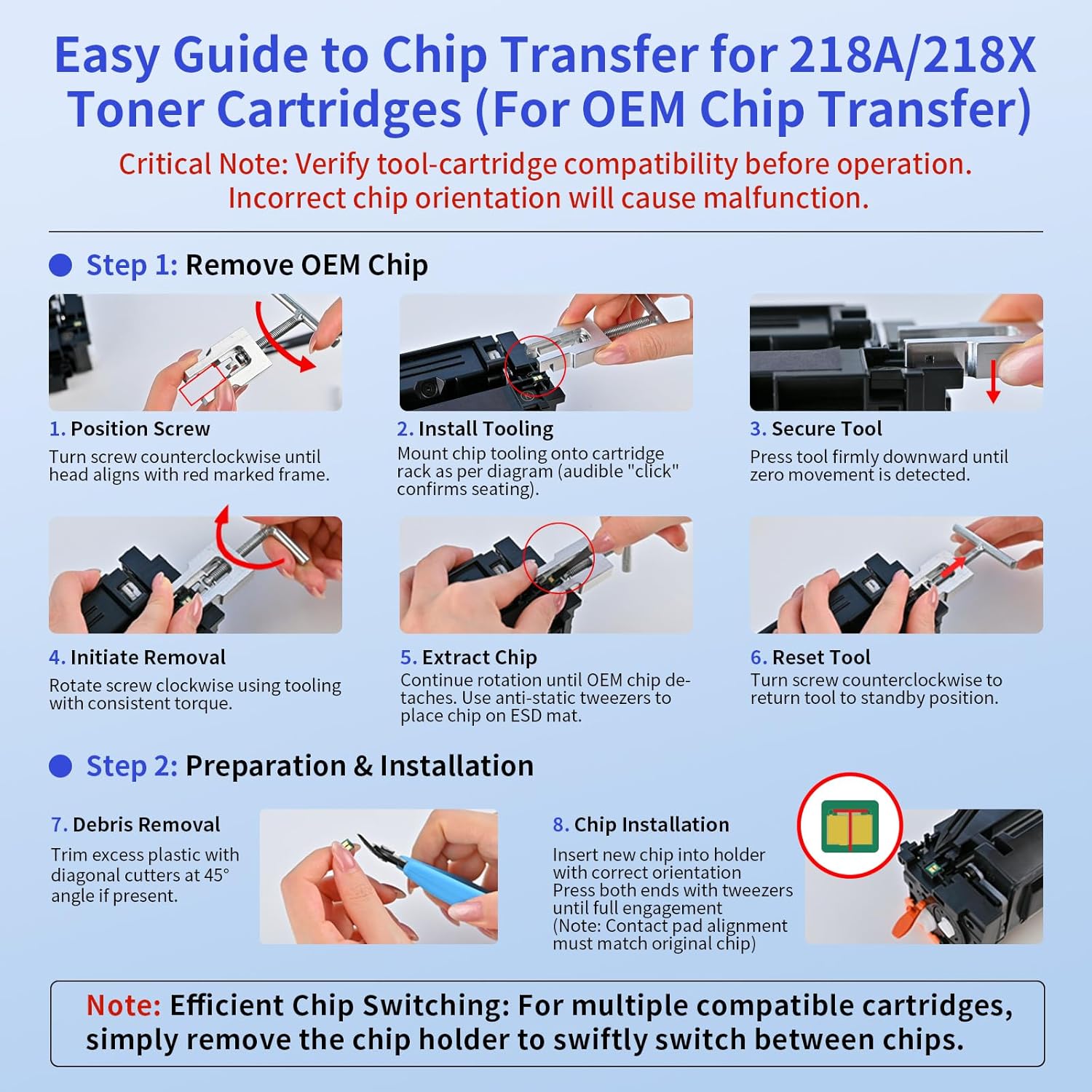 Easy Guide to Chip Transfer for 218A/218X Toner Cartridges (For OEM Chip Transfer)

Critical Note: Verify tool-cartridge compatibility before operation. Incorrect chip orientation will cause malfunction.

Step 1: Remove OEM Chip

1. Position Screw
Turn screw counterclockwise until head aligns with red marked frame.

2. Install Tooling
Mount chip tooling onto cartridge rack as per diagram (audible "click" confirms seating).

3. Secure Tool
Press tool firmly downward until zero movement is detected.

4. Initiate Removal
Rotate screw clockwise using tooling with consistent torque.

5. Extract Chip
Continue rotation until OEM chip detaches. Use anti-static tweezers to place chip on ESD mat.

6. Reset Tool
Turn screw counterclockwise to return tool to standby position.

Step 2: Preparation & Installation

7. Debris Removal
Trim excess plastic with diagonal cutters at 45° angle if present.

8. Chip Installation
Insert new chip into holder with correct orientation
Press both ends with tweezers until full engagement
(Note: Contact pad alignment must match original chip)

Note: Efficient Chip Switching: For multiple compatible cartridges, simply remove the chip holder to swiftly switch between chips.