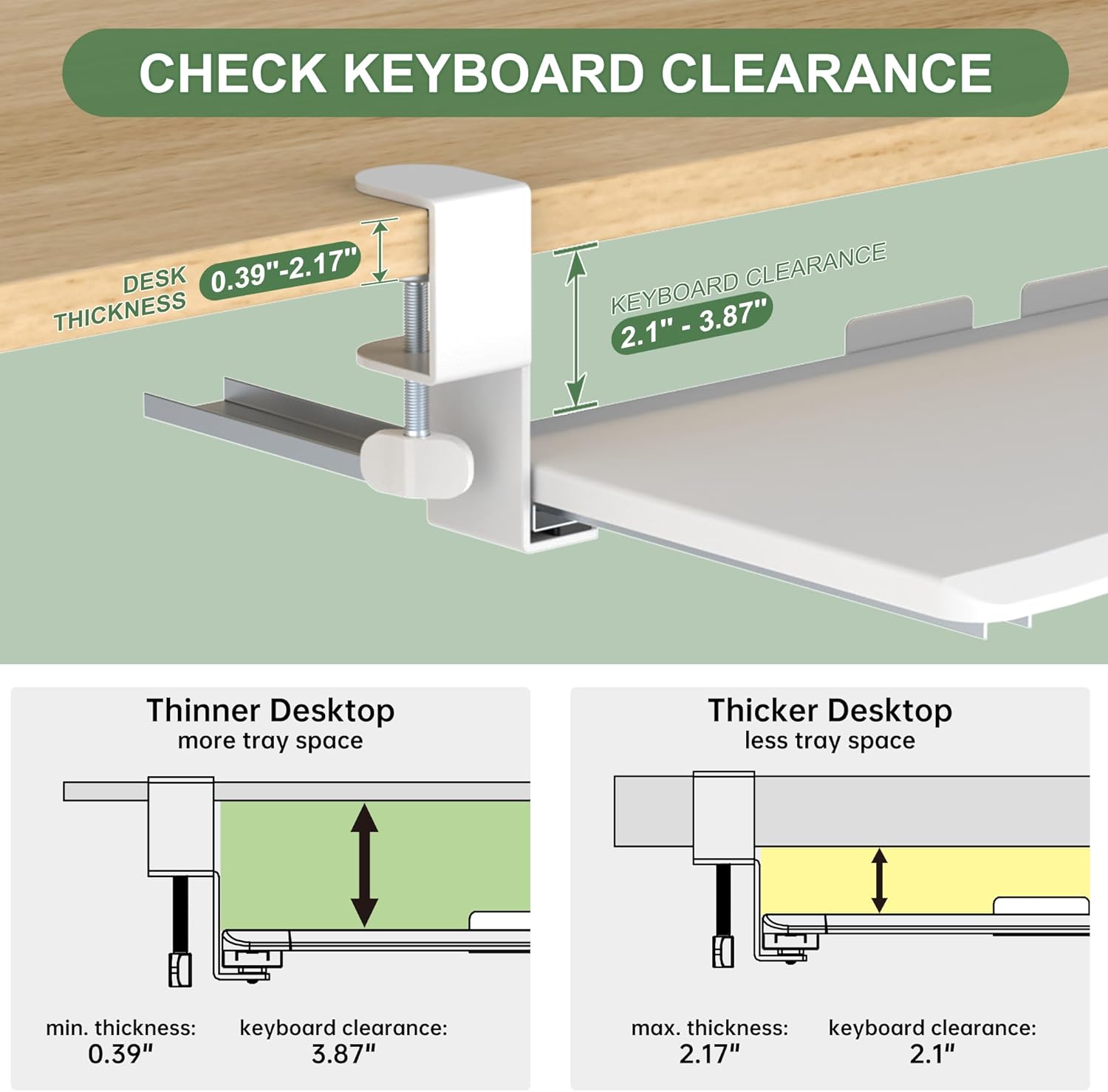 CHECK KEYBOARD CLEARANCE

DESK THICKNESS 0.39"-2.17"

KEYBOARD CLEARANCE 2.1" - 3.87"

Thinner Desktop
more tray space

min. thickness: 0.39"
keyboard clearance: 3.87"

Thicker Desktop
less tray space

max. thickness: 2.17"
keyboard clearance: 2.1"