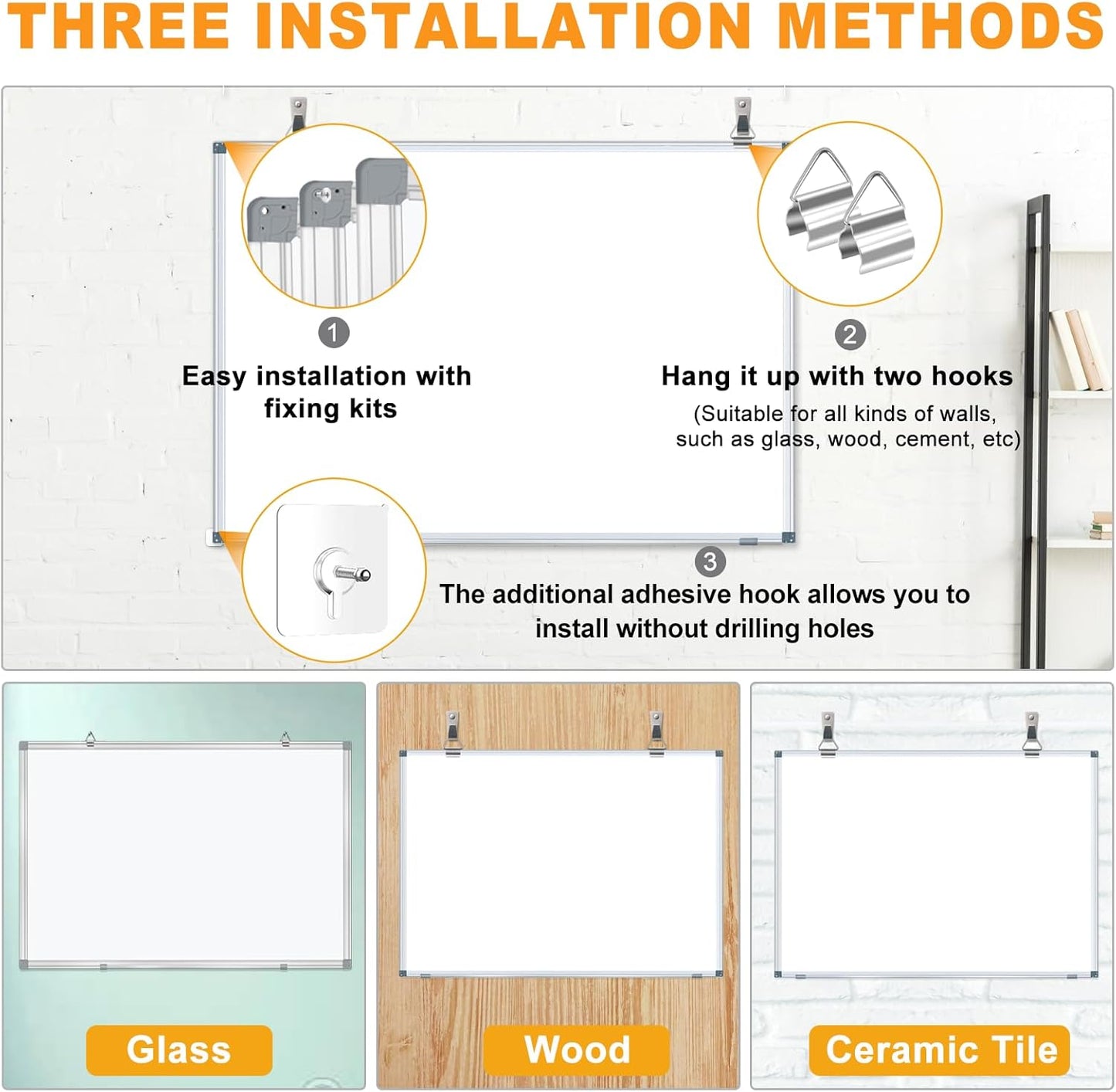 THREE INSTALLATION METHODS

1

Easy installation with fixing kits

2

Hang it up with two hooks

(Suitable for all kinds of walls, such as glass, wood, cement, etc)

3

The additional adhesive hook allows you to install without drilling holes

Glass

Wood

Ceramic Tile