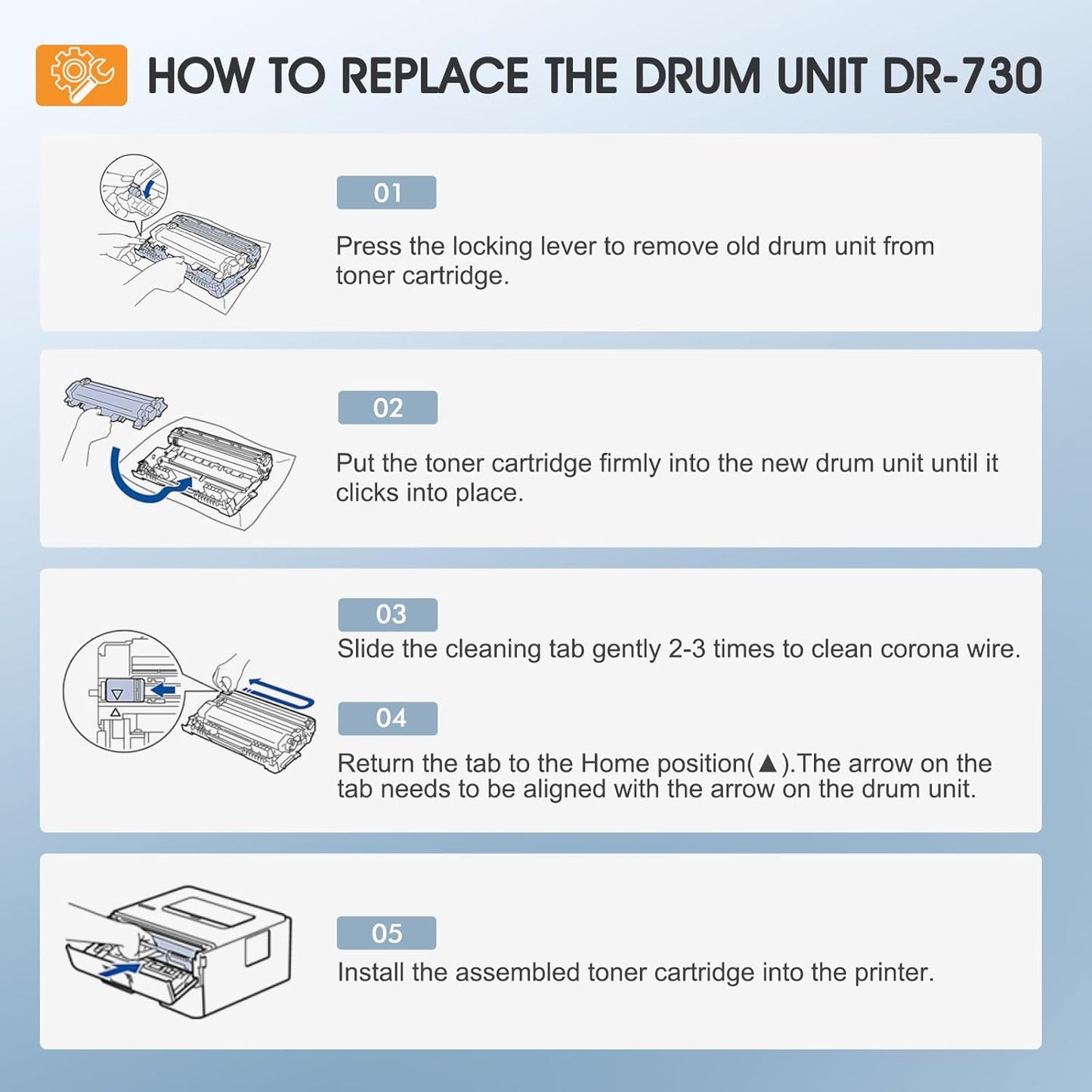 HOW TO REPLACE THE DRUM UNIT DR-730

01

Press the locking lever to remove old drum unit from toner cartridge.

02

Put the toner cartridge firmly into the new drum unit until it clicks into place.

03

Slide the cleaning tab gently 2-3 times to clean corona wire.

04

Return the tab to the Home position(▲).The arrow on the tab needs to be aligned with the arrow on the drum unit.

05

Install the assembled toner cartridge into the printer.