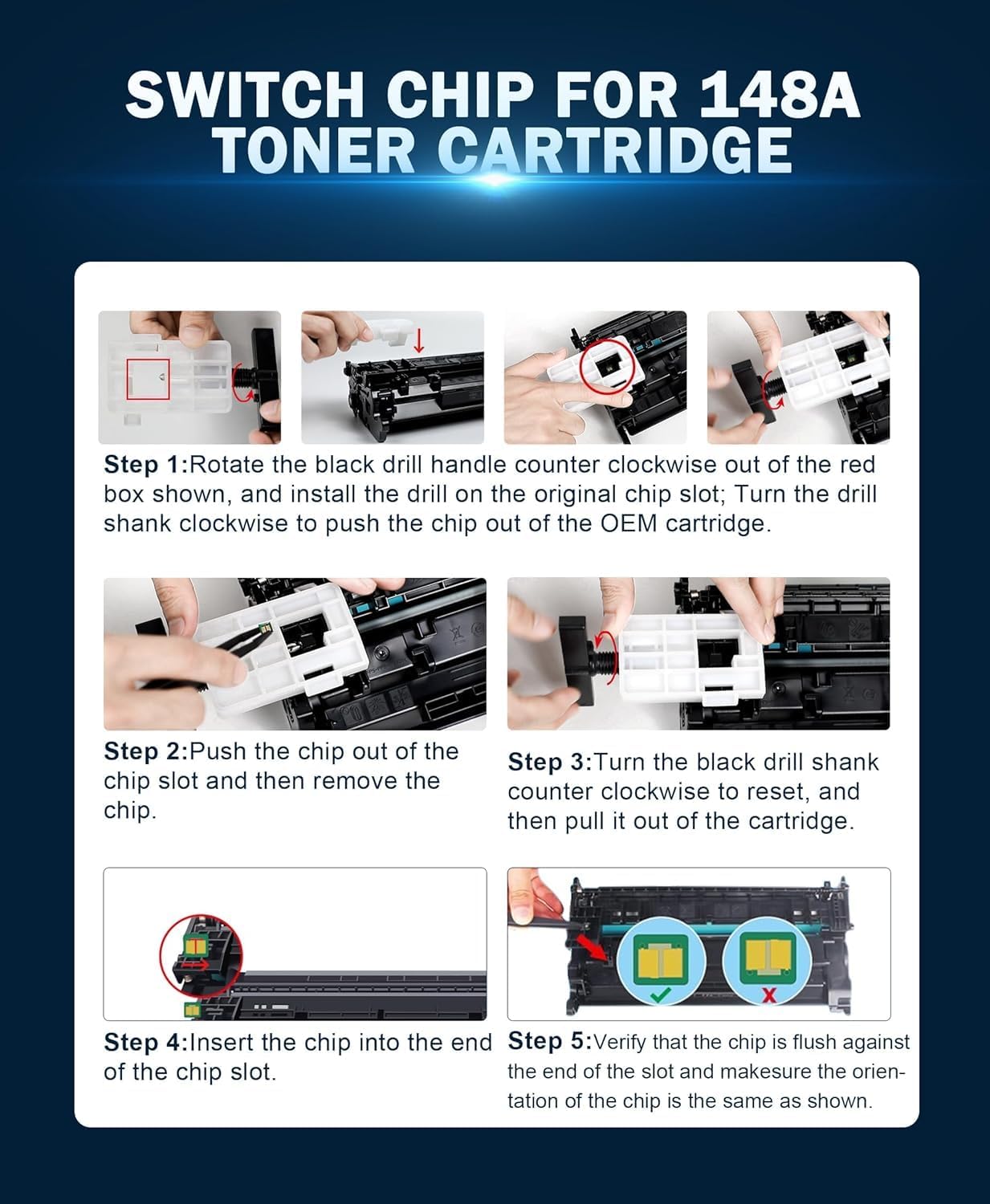 SWITCH CHIP FOR 148A TONER CARTRIDGE

Step 1:Rotate the black drill handle counter clockwise out of the red box shown, and install the drill on the original chip slot; Turn the drill shank clockwise to push the chip out of the OEM cartridge.

Step 2:Push the chip out of the chip slot and then remove the chip.

Step 3:Turn the black drill shank counter clockwise to reset, and then pull it out of the cartridge.

Step 4:Insert the chip into the end of the chip slot.

Step 5:Verify that the chip is flush against the end of the slot and makesure the orientation of the chip is the same as shown.