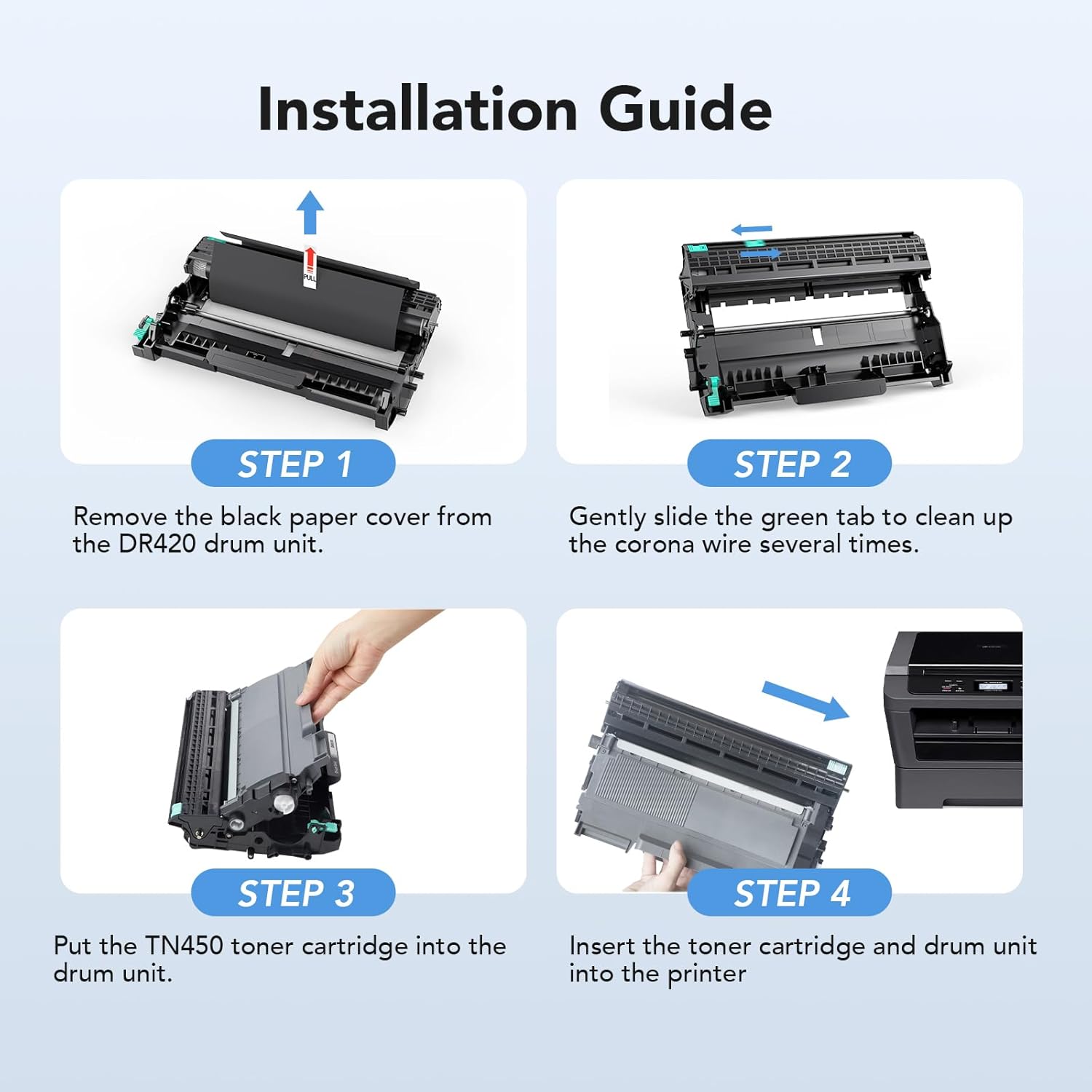 Installation Guide

PULL

STEP 1

Remove the black paper cover from the DR420 drum unit.

STEP 2

Gently slide the green tab to clean up the corona wire several times.

STEP 3

Put the TN450 toner cartridge into the drum unit.

STEP 4

Insert the toner cartridge and drum unit into the printer