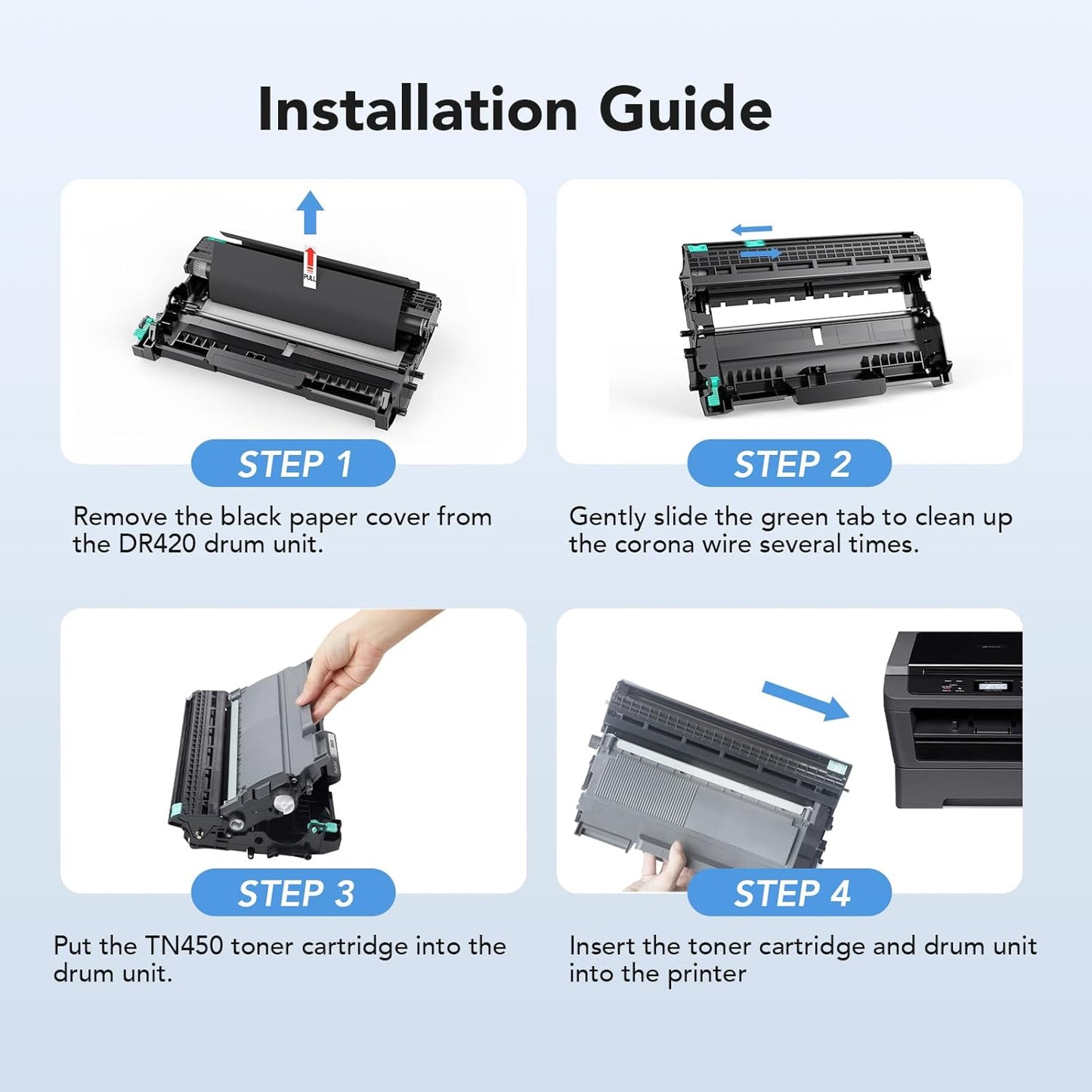 Installation Guide

PULL

STEP 1

Remove the black paper cover from the DR420 drum unit.

STEP 2

Gently slide the green tab to clean up the corona wire several times.

STEP 3

Put the TN450 toner cartridge into the drum unit.

STEP 4

Insert the toner cartridge and drum unit into the printer