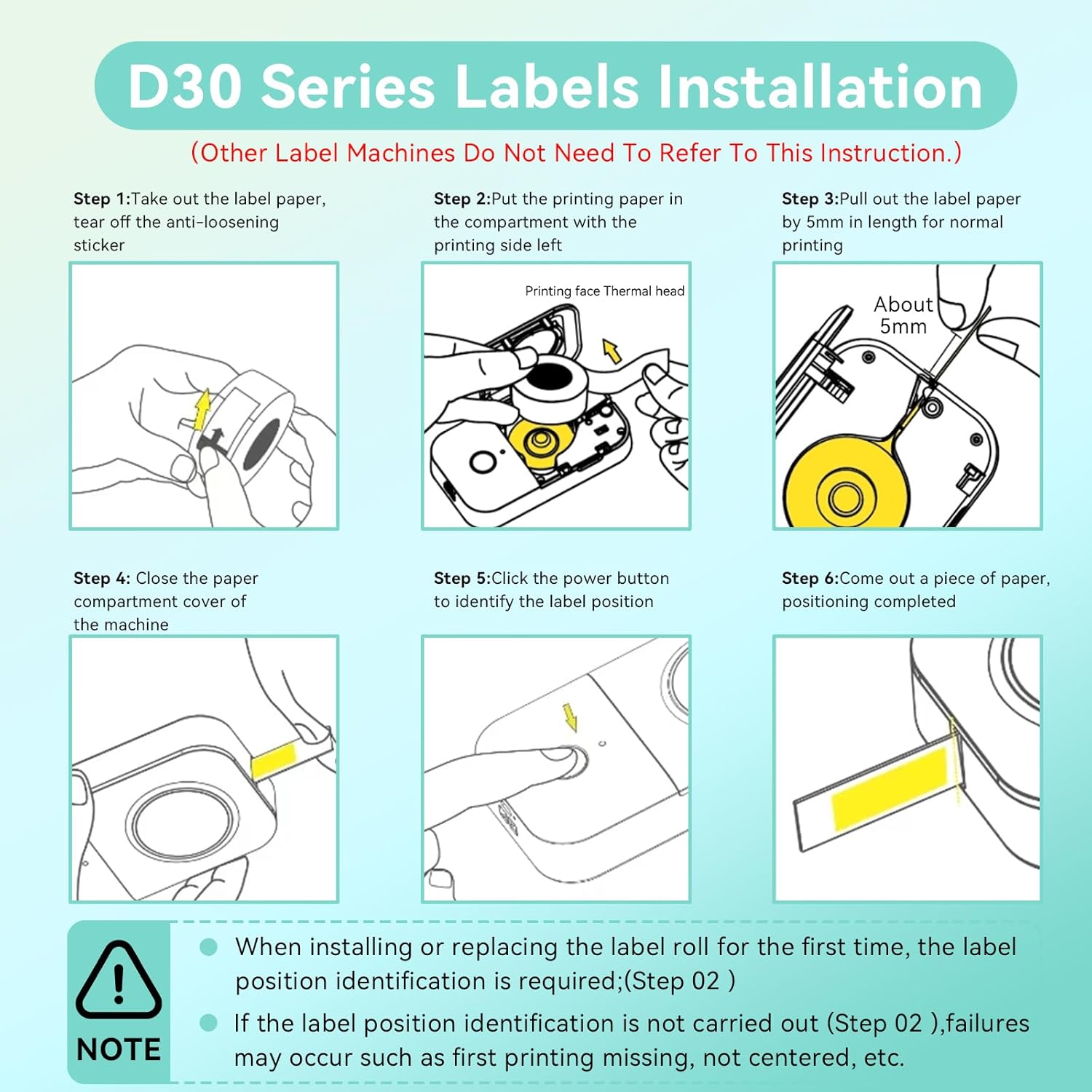 D30 Series Labels Installation

(Other Label Machines Do Not Need To Refer To This Instruction.)

Step 1:Take out the label paper, tear off the anti-loosening sticker

Step 2:Put the printing paper in the compartment with the printing side left

Printing face Thermal head

Step 3:Pull out the label paper by 5mm in length for normal printing

About 5mm

Step 4: Close the paper compartment cover of the machine

Step 5:Click the power button to identify the label position

Step 6:Come out a piece of paper, positioning completed

NOTE

When installing or replacing the label roll for the first time, the label position identification is required;(Step 02 )

If the label position identification is not carried out (Step 02 ),failures may occur such as first printing missing, not centered, etc.