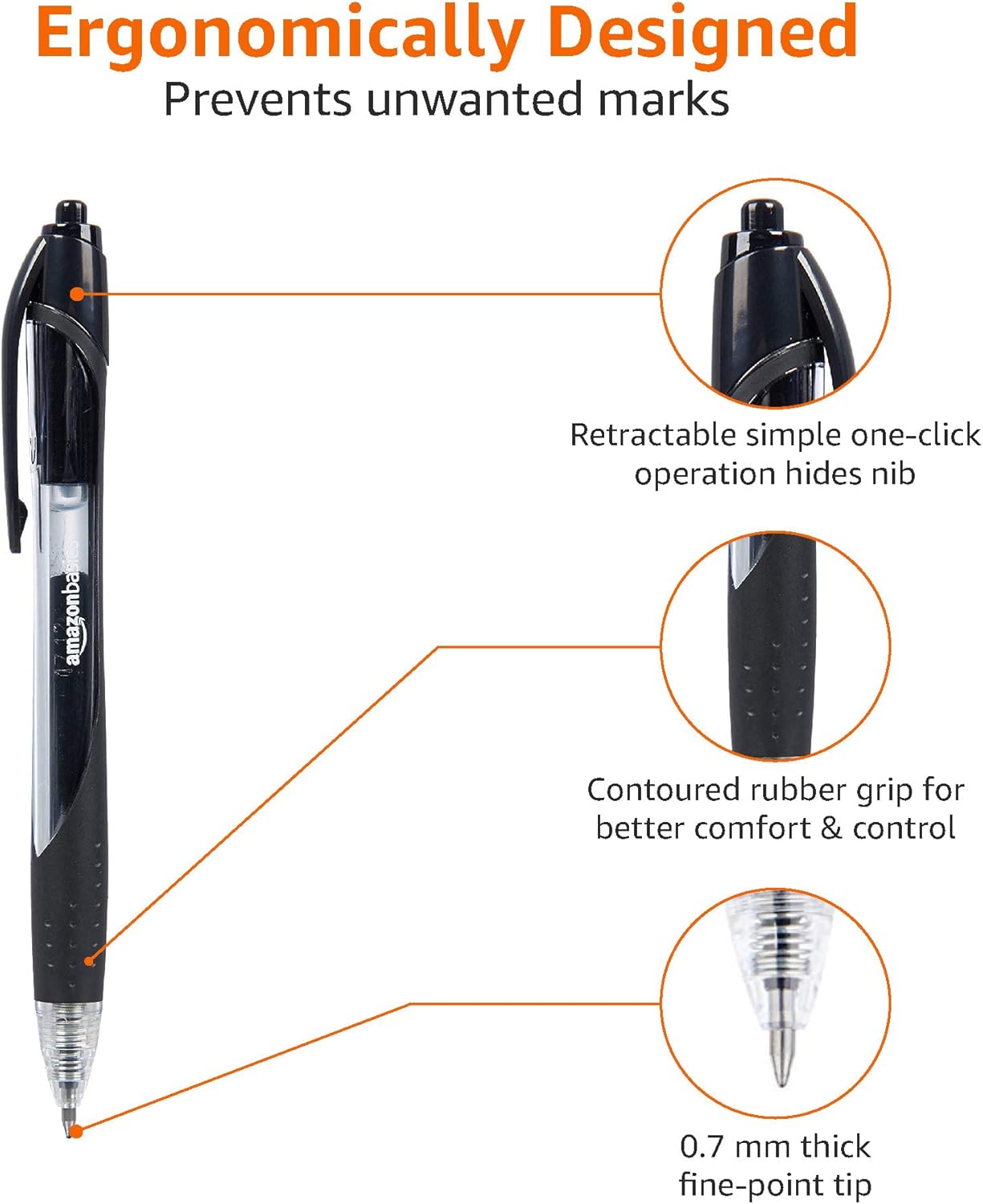 Ergonomically Designed
Prevents unwanted marks

amazonbasics

Retractable simple one-click operation hides nib

Contoured rubber grip for better comfort & control

0.7 mm thick fine-point tip