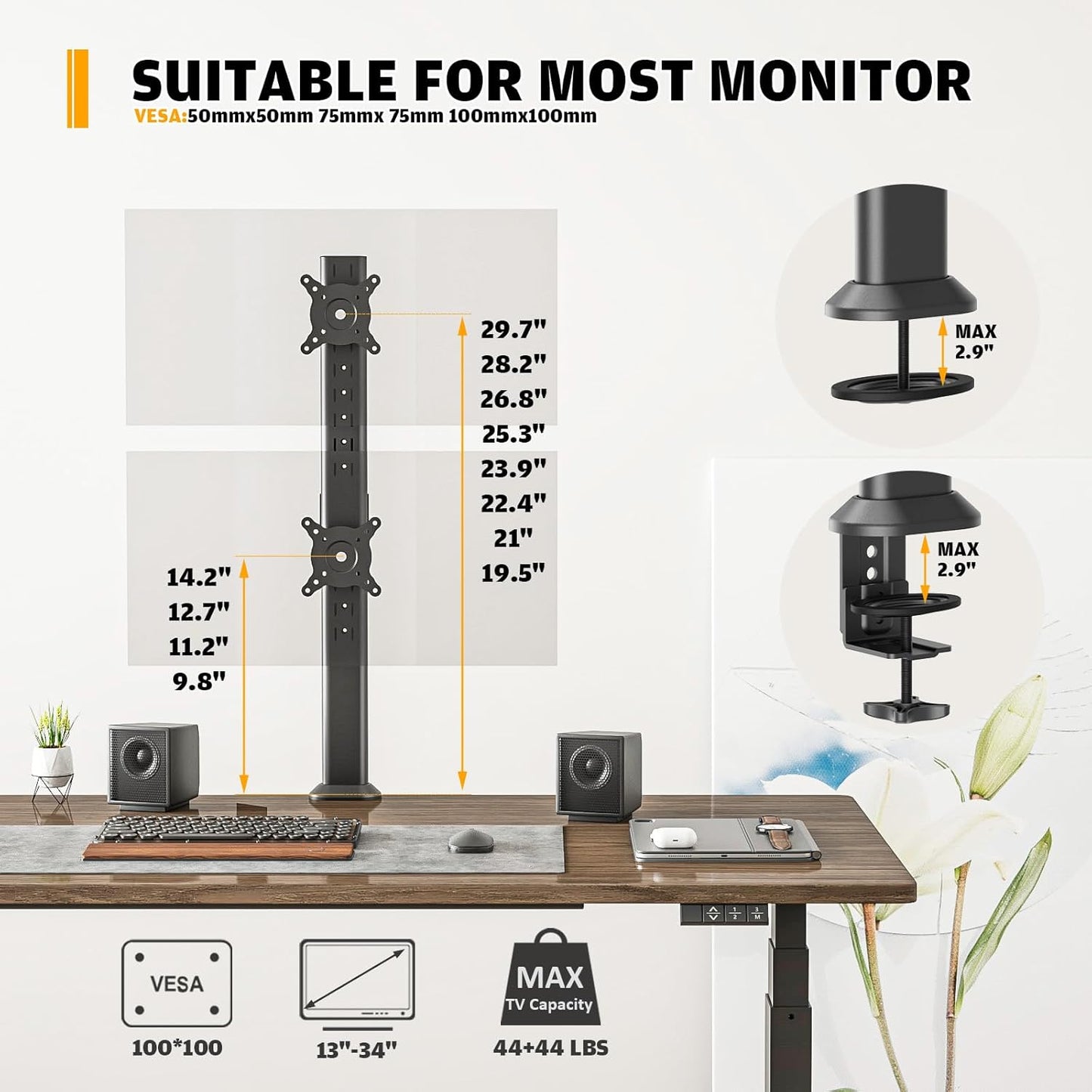 SUITABLE FOR MOST MONITOR

VESA:50mmx50mm 75mmx 75mm 100mmx100mm

29.7"
28.2"
26.8"
25.3"
23.9"
22.4"
21"
19.5"

14.2"
12.7"
11.2"
9.8"

MAX
2.9"

MAX
2.9"

1 2 3 M

VESA
100*100

13"-34"

MAX
TV Capacity
44+44 LBS