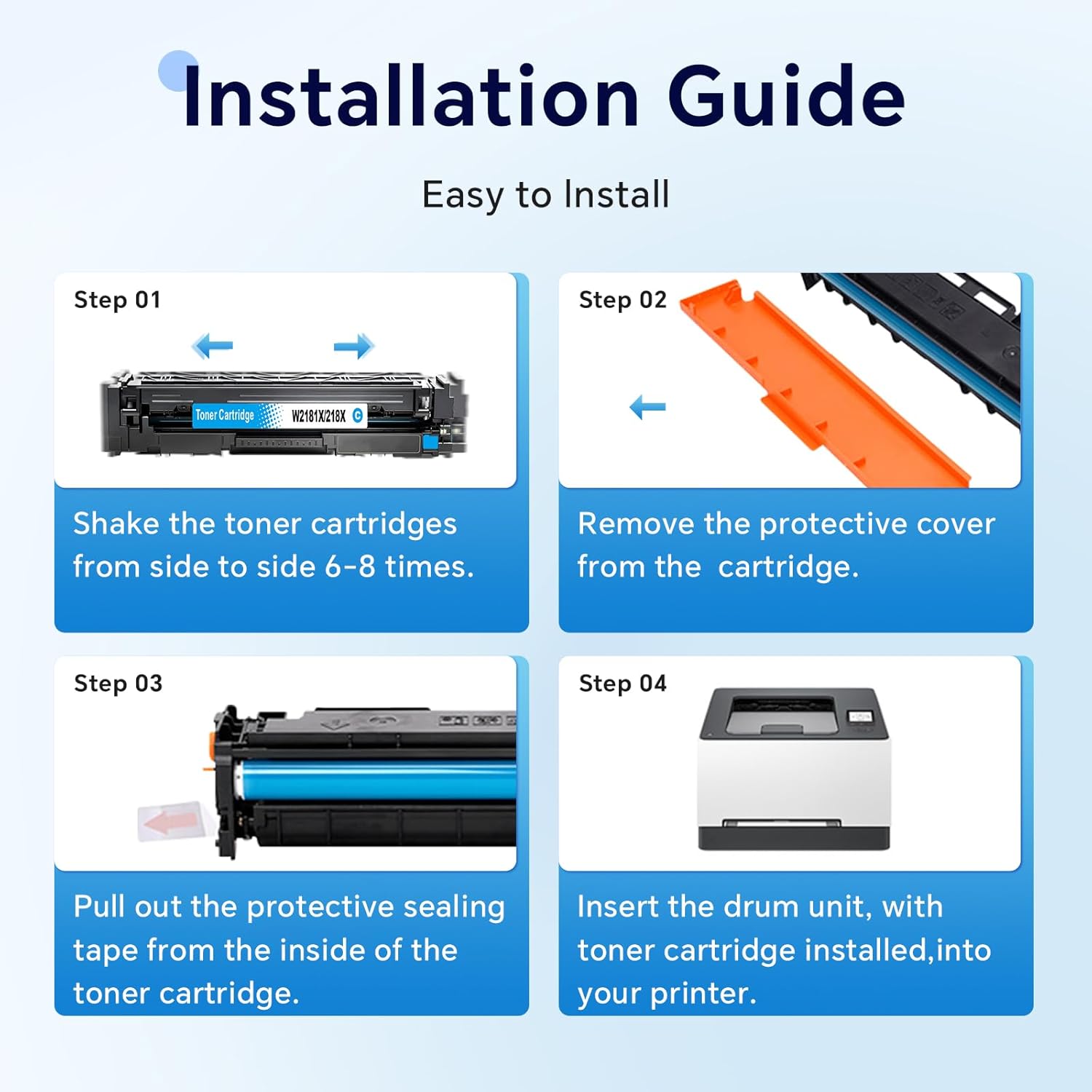 Installation Guide

Easy to Install

Step 01

Toner Cartridge W2181X/218X C

Shake the toner cartridges from side to side 6-8 times.

Step 02

Remove the protective cover from the  cartridge.

Step 03

Pull out the protective sealing tape from the inside of the toner cartridge.

Step 04

Insert the drum unit, with toner cartridge installed,into your printer.