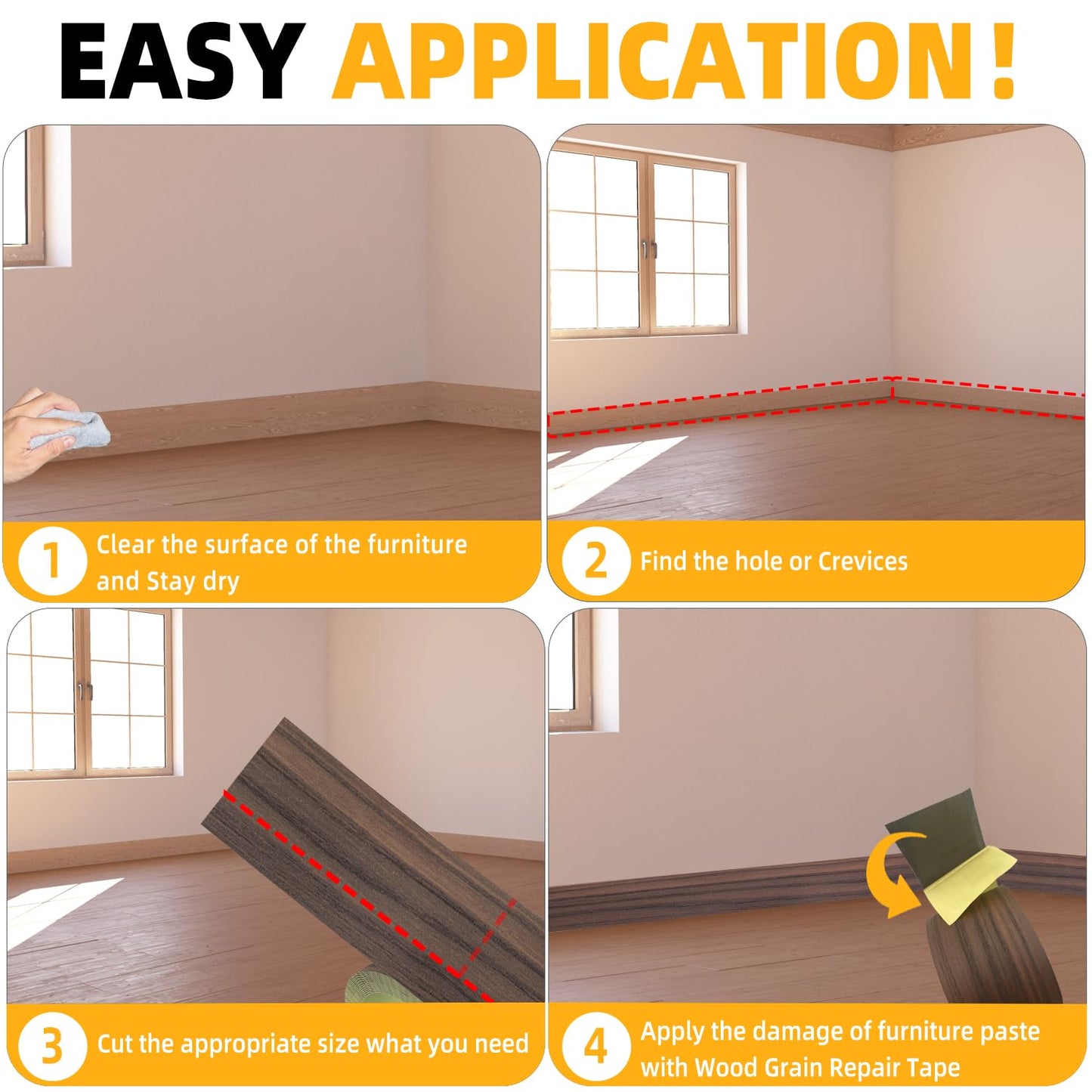 EASY APPLICATION!

1 Clear the surface of the furniture and Stay dry

2 Find the hole or Crevices

3 Cut the appropriate size what you need

4 Apply the damage of furniture paste with Wood Grain Repair Tape