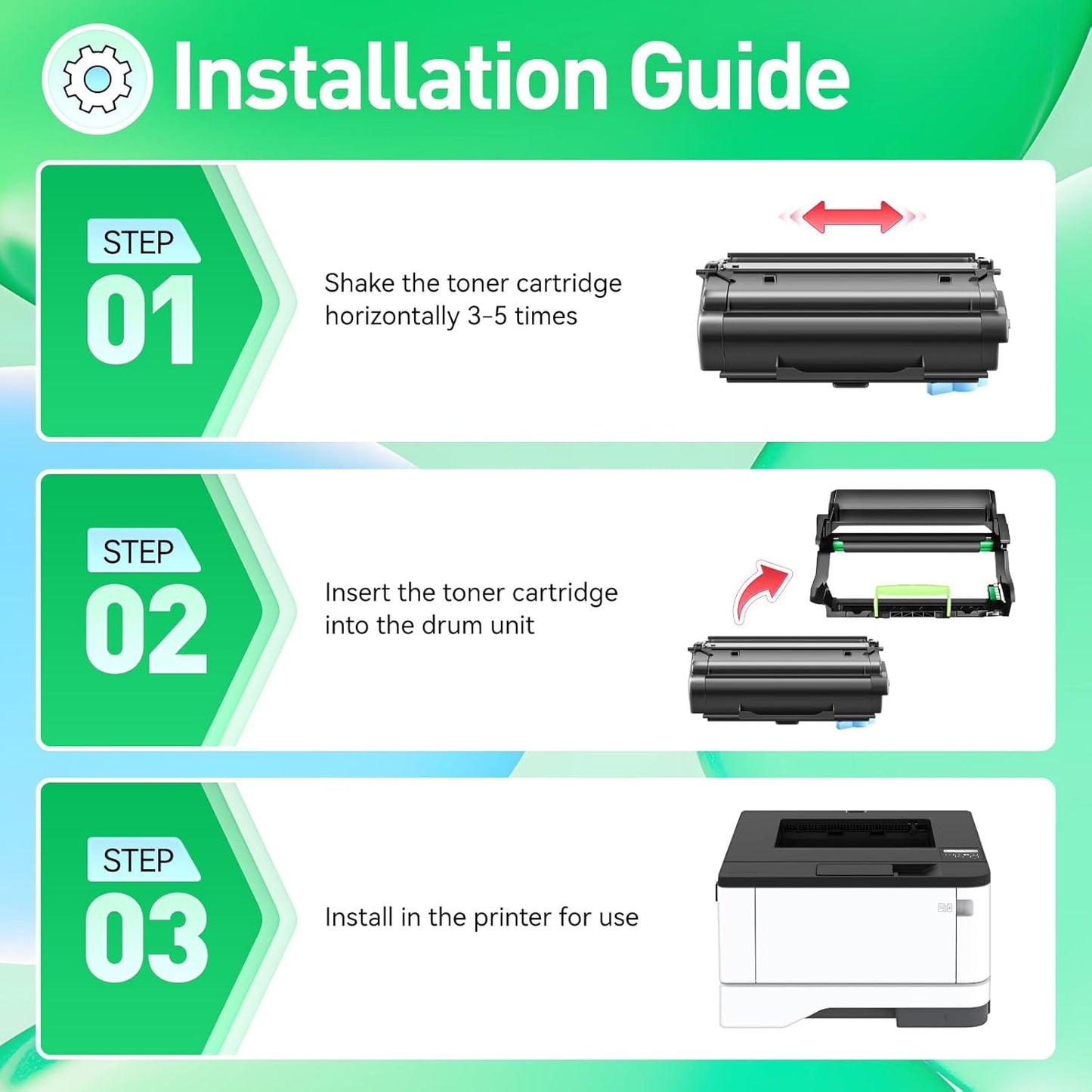 Installation Guide

STEP
01

Shake the toner cartridge horizontally 3-5 times

STEP
02

Insert the toner cartridge into the drum unit

STEP
03

Install in the printer for use