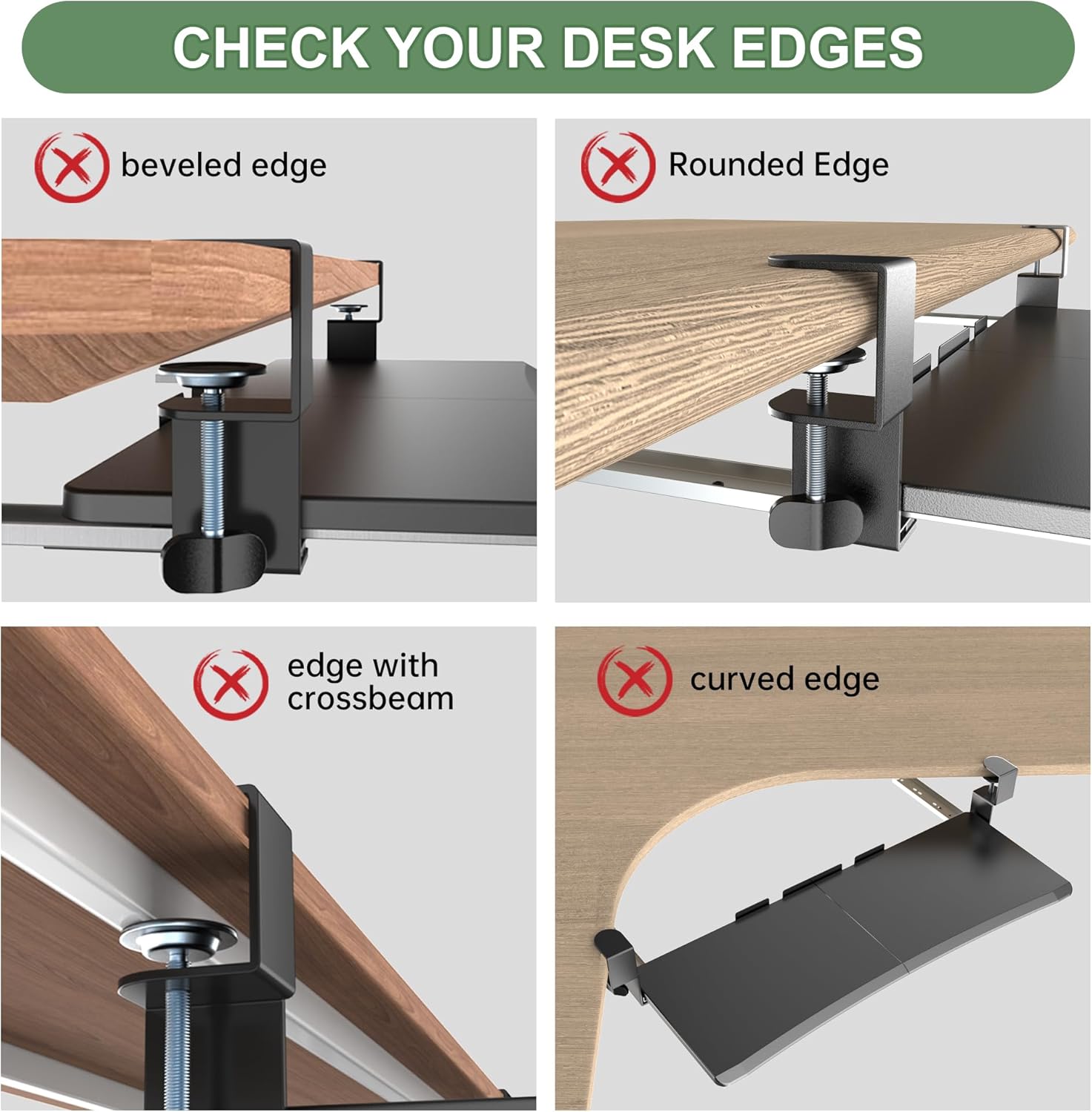 CHECK YOUR DESK EDGES

beveled edge

Rounded Edge

edge with crossbeam

curved edge