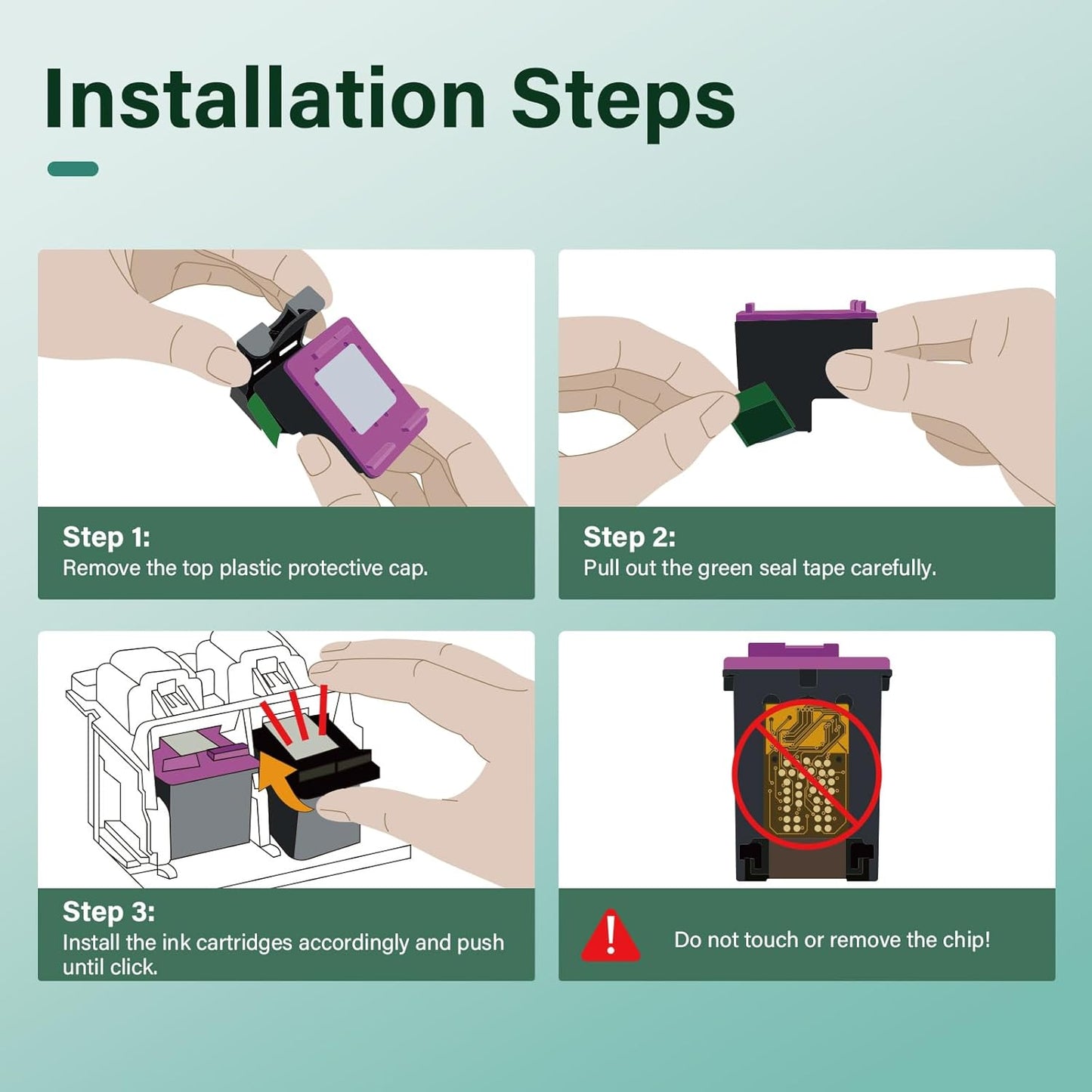 Installation Steps

Step 1:
Remove the top plastic protective cap.

Step 2:
Pull out the green seal tape carefully.

Step 3:
Install the ink cartridges accordingly and push until click.

Do not touch or remove the chip!