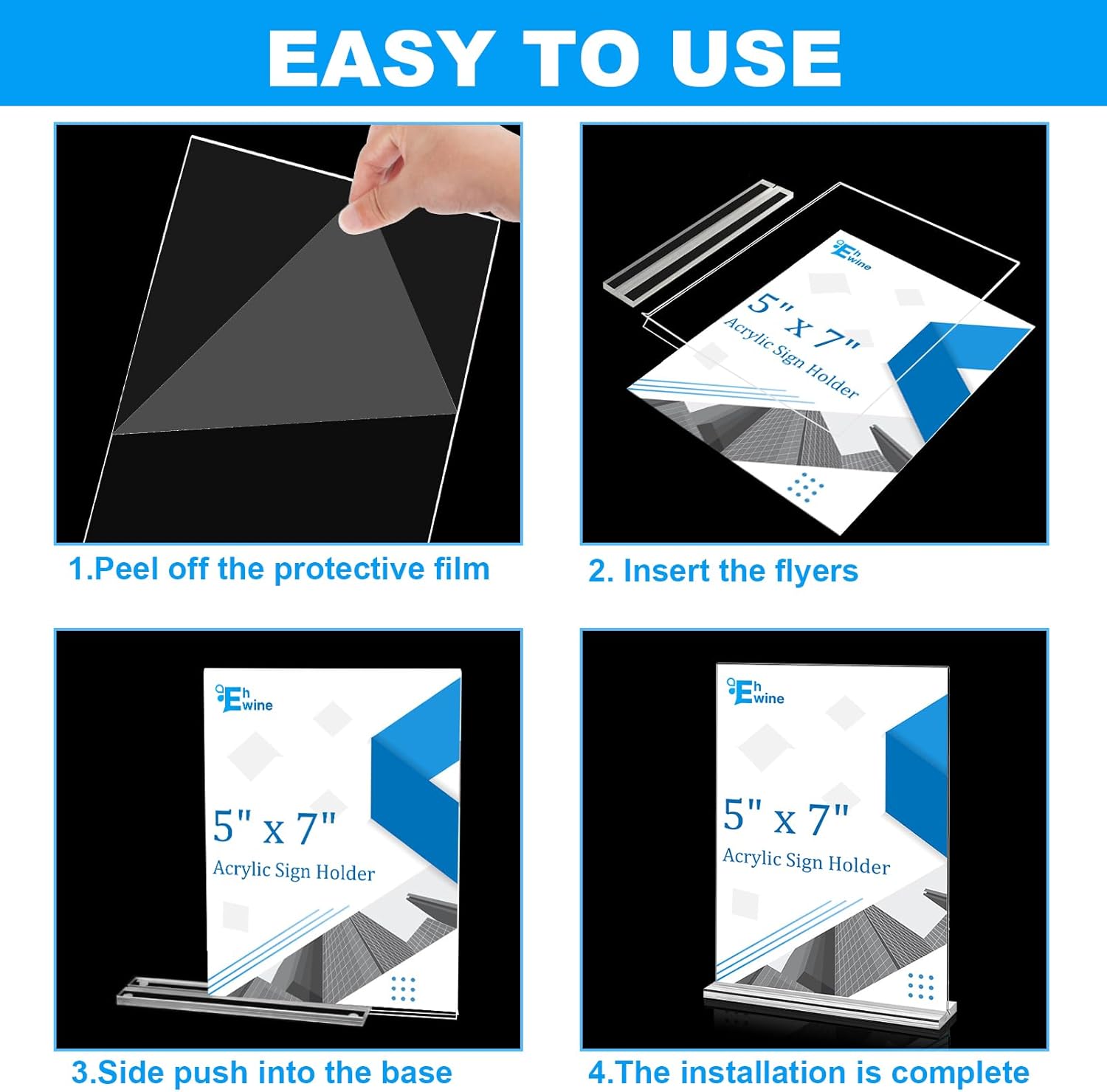 EASY TO USE

1.Peel off the protective film

Eh wine
5" x 7"
Acrylic Sign Holder

2. Insert the flyers

Eh wine
5" x 7"
Acrylic Sign Holder

3.Side push into the base

Eh wine
5" x 7"
Acrylic Sign Holder

4.The installation is complete