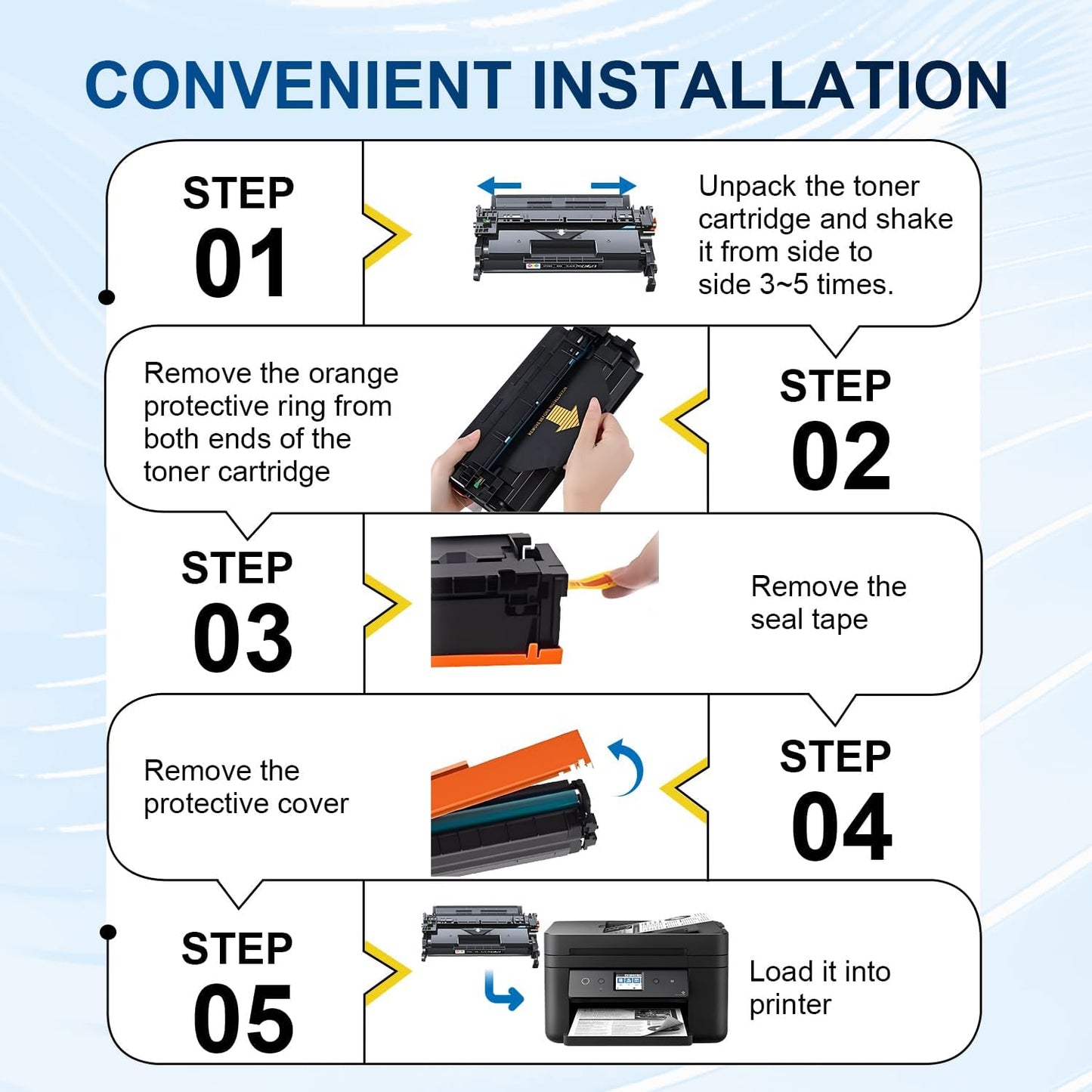 CONVENIENT INSTALLATION

STEP 01

Unpack the toner cartridge and shake it from side to side 3~5 times.

Remove the orange protective ring from both ends of the toner cartridge

STEP 02

STEP 03

Remove the seal tape

Remove the protective cover

STEP 04

STEP 05

Load it into printer