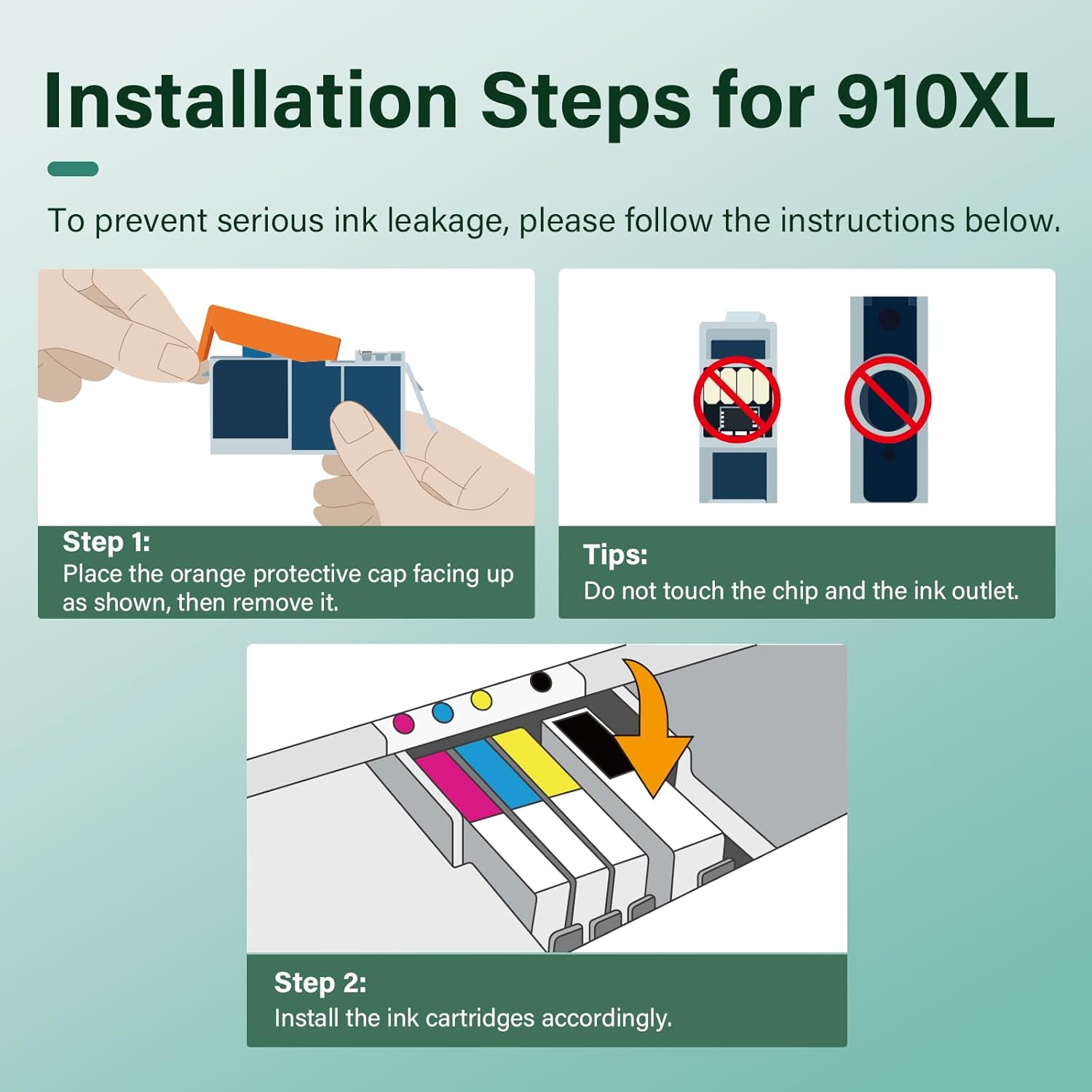 Installation Steps for 910XL

To prevent serious ink leakage, please follow the instructions below.

Step 1:
Place the orange protective cap facing up as shown, then remove it.

Tips:
Do not touch the chip and the ink outlet.

Step 2:
Install the ink cartridges accordingly.