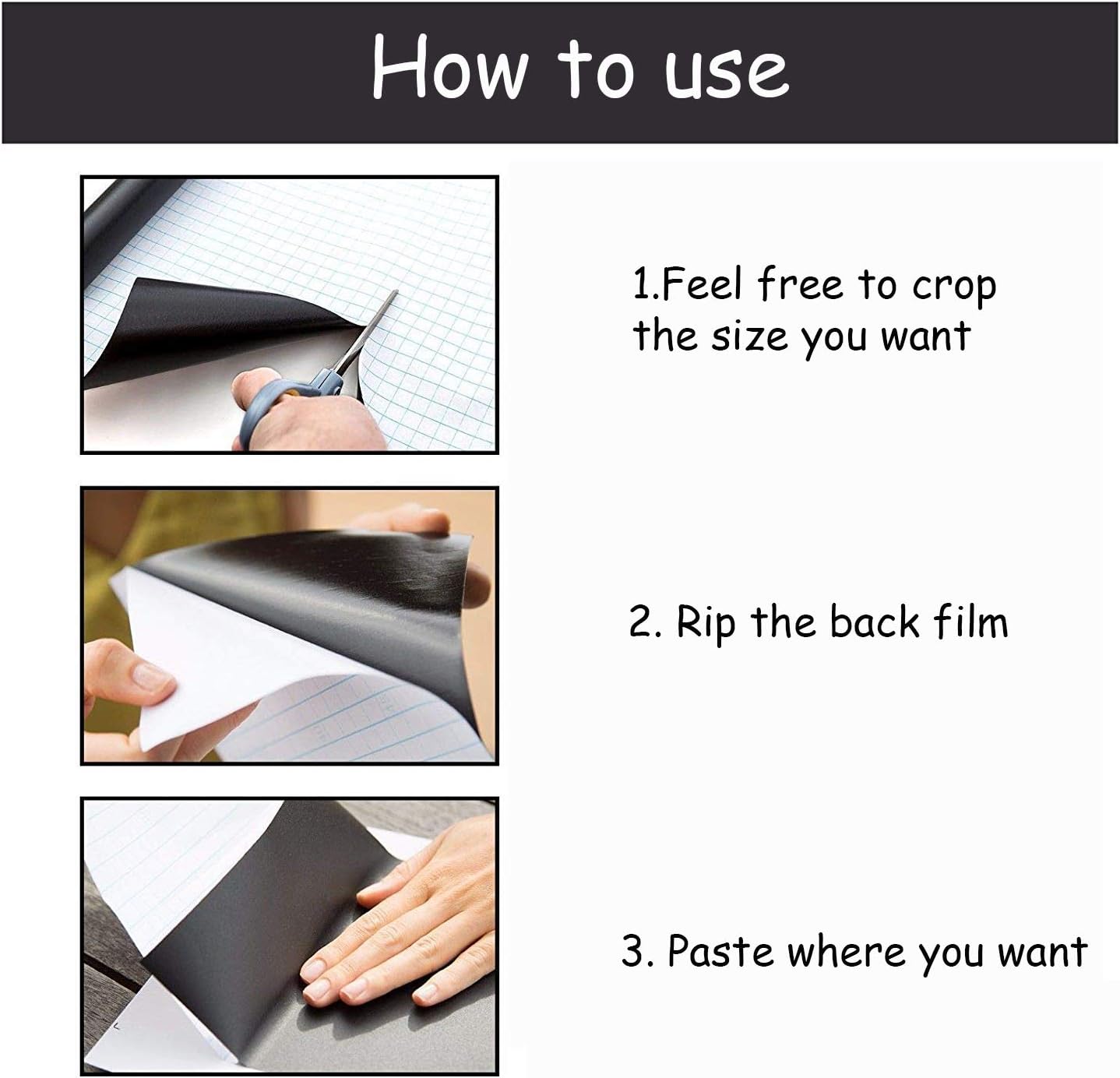 How to use

1.Feel free to crop the size you want

2. Rip the back film

3. Paste where you want