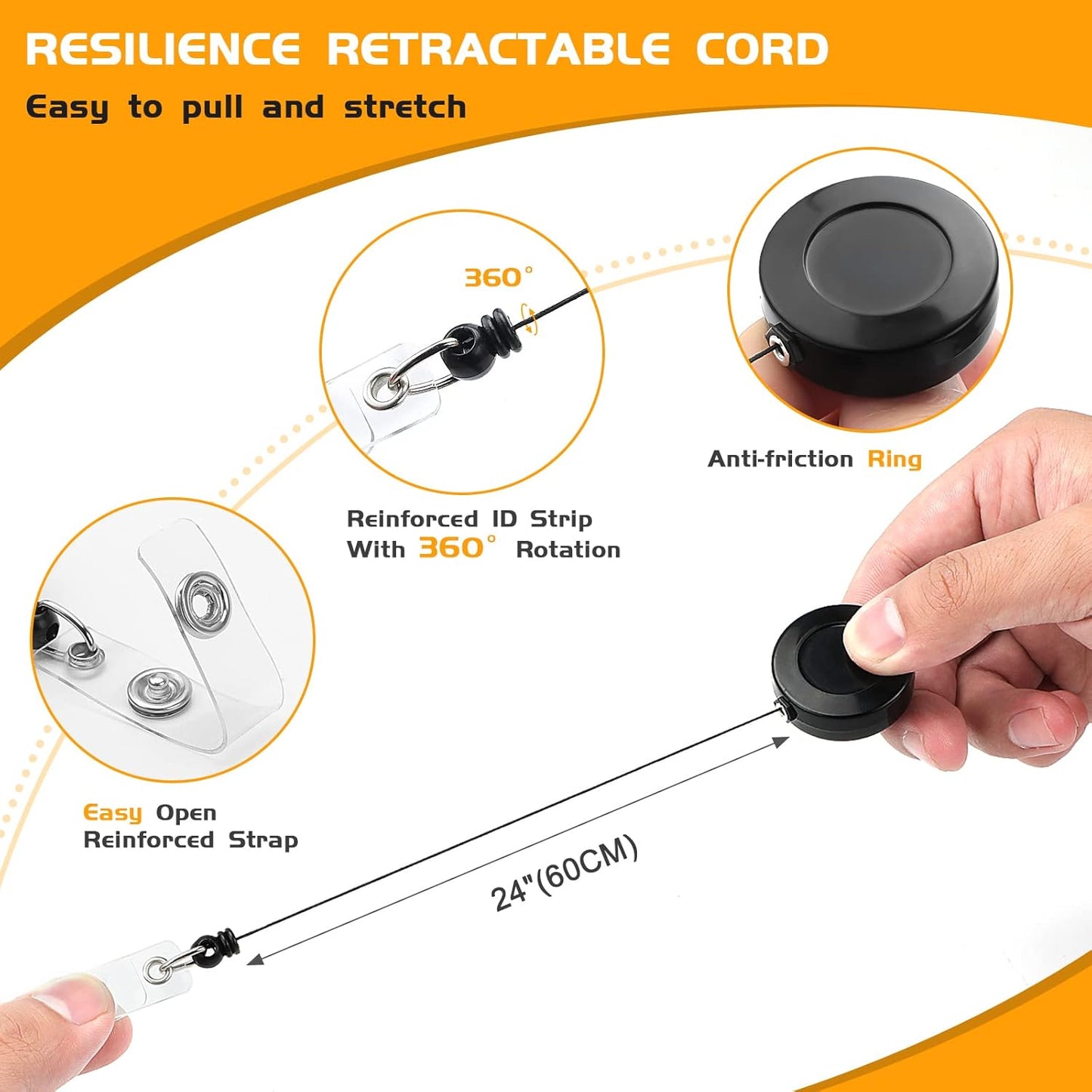 RESILIENCE RETRACTABLE CORD

Easy to pull and stretch

360°

Anti-friction Ring

Reinforced ID Strip With 360° Rotation

Easy Open Reinforced Strap

24"(60CM)