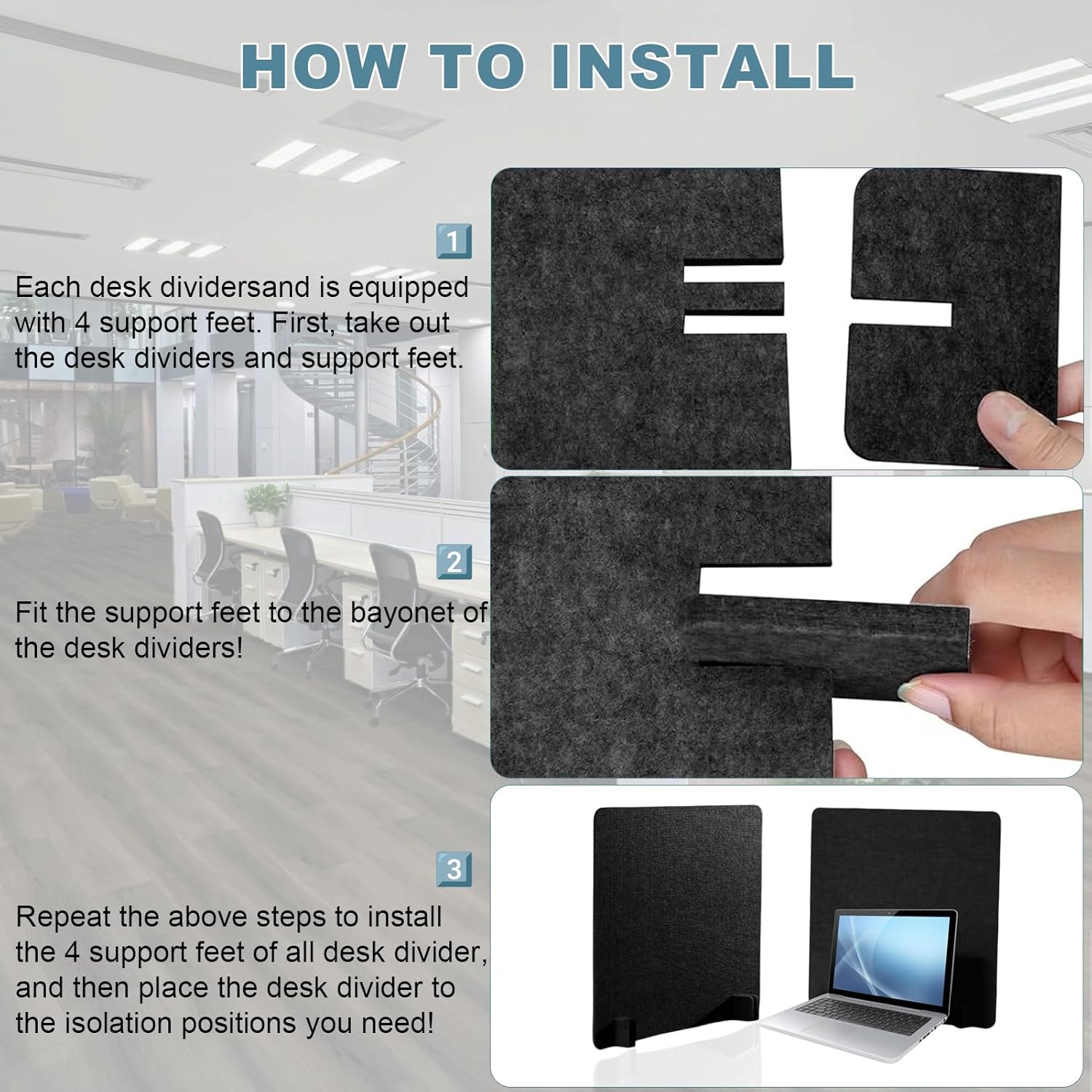 HOW TO INSTALL

1

Each desk dividersand is equipped with 4 support feet. First, take out the desk dividers and support feet.

2

Fit the support feet to the bayonet of the desk dividers!

3

Repeat the above steps to install the 4 support feet of all desk divider, and then place the desk divider to the isolation positions you need!