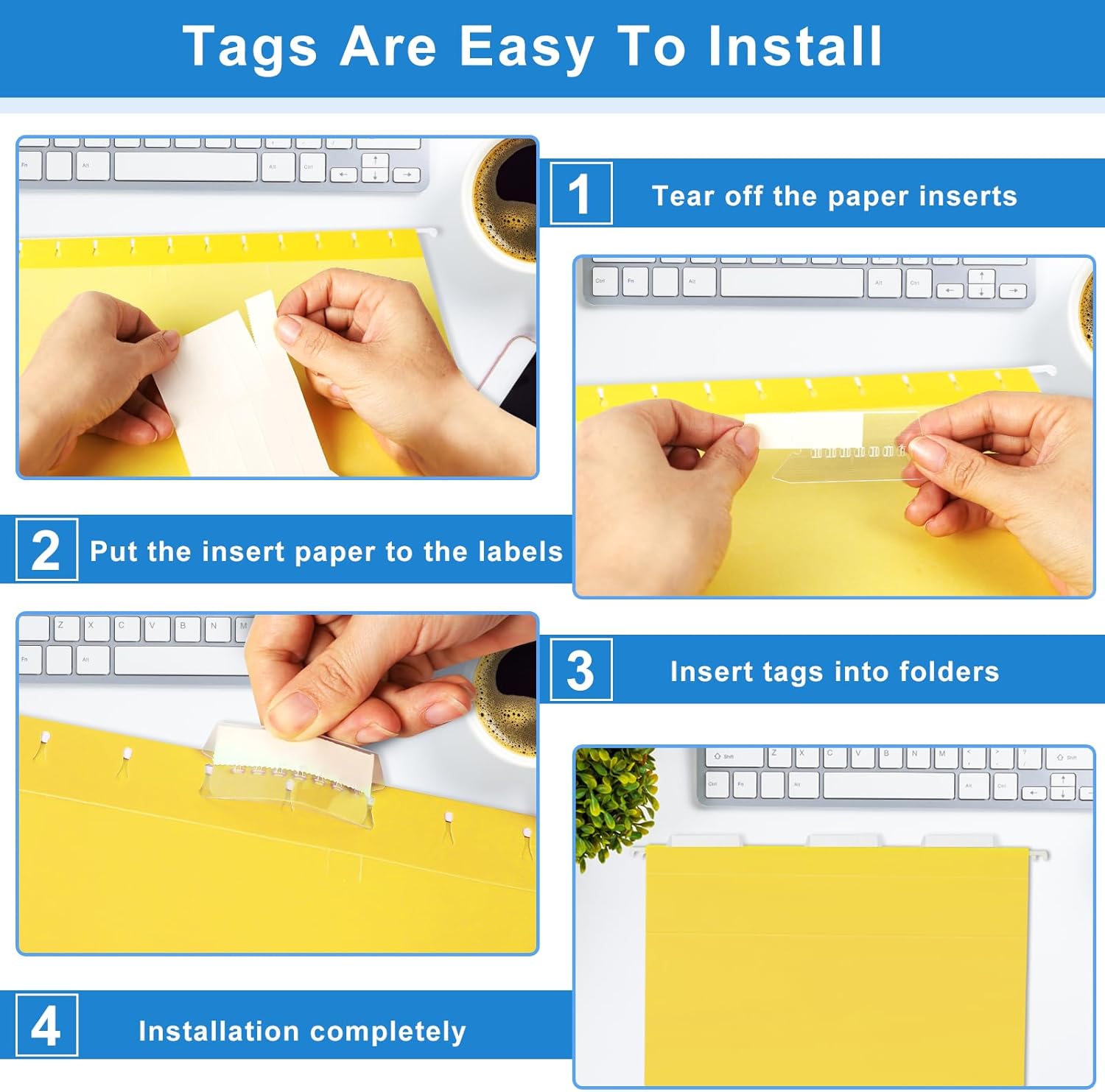 Tags Are Easy To Install

1 Tear off the paper inserts

2 Put the insert paper to the labels

3 Insert tags into folders

4 Installation completely