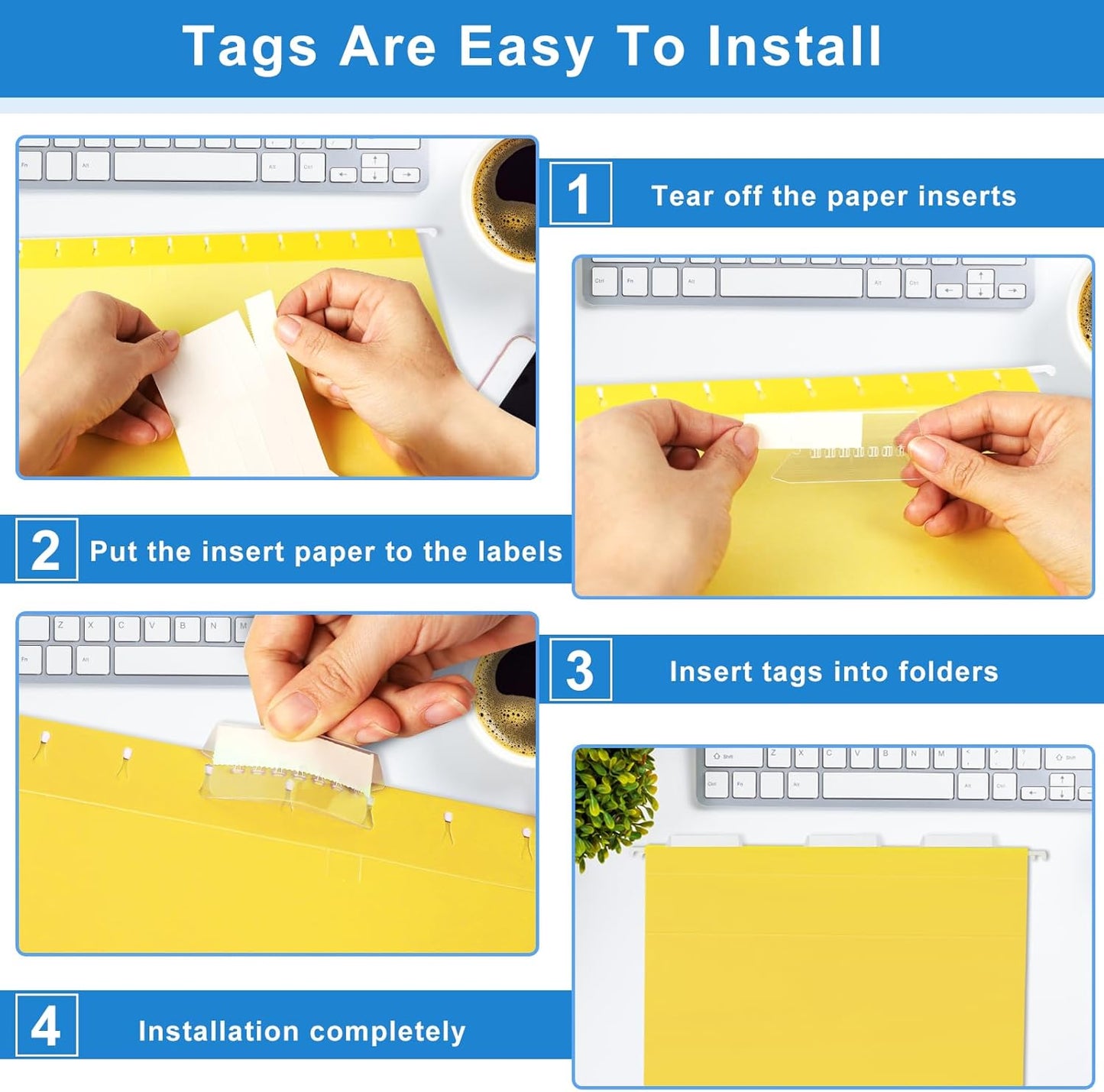 Tags Are Easy To Install

1 Tear off the paper inserts

2 Put the insert paper to the labels

3 Insert tags into folders

4 Installation completely