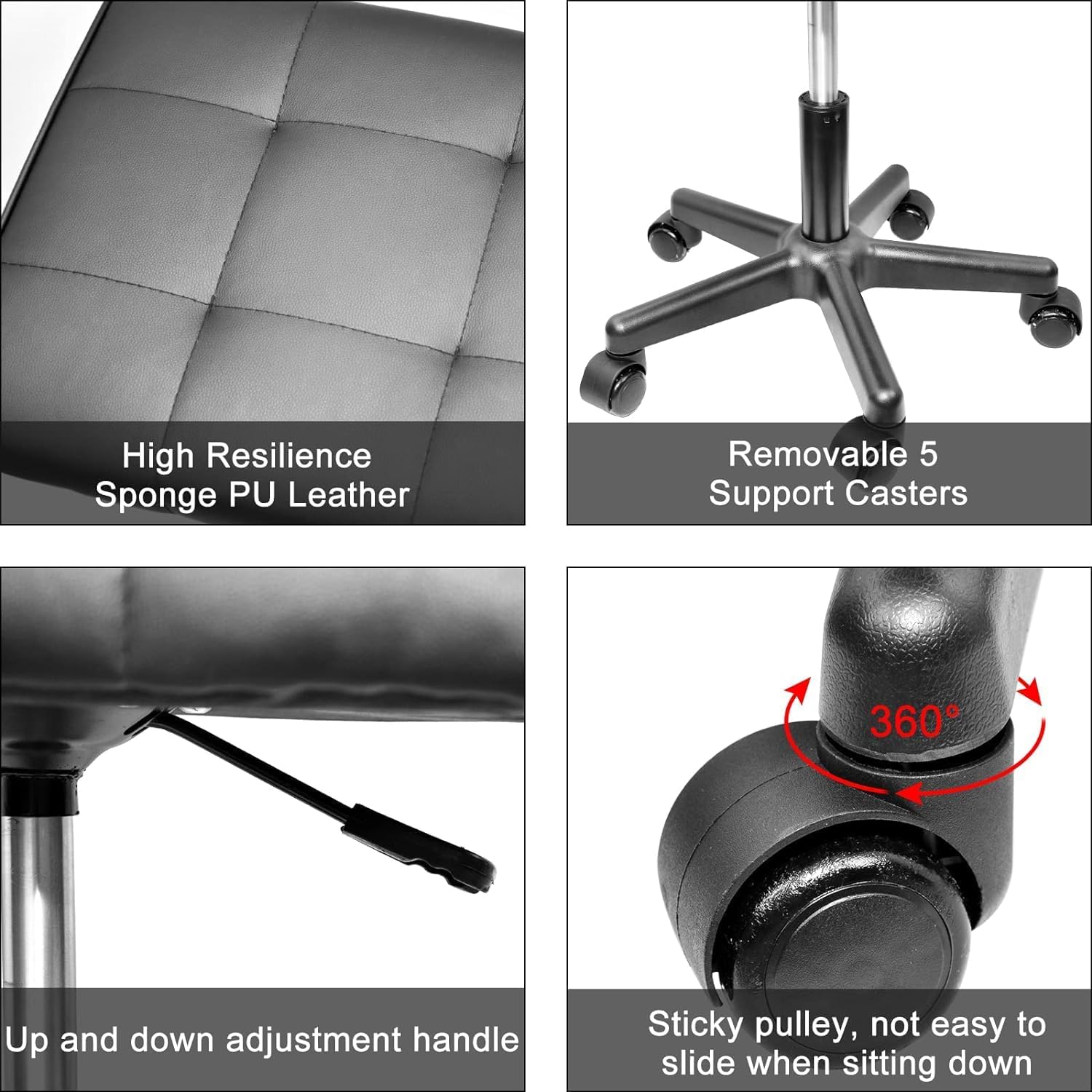 High Resilience Sponge PU Leather

Removable 5 Support Casters

Up and down adjustment handle

360°

Sticky pulley, not easy to slide when sitting down