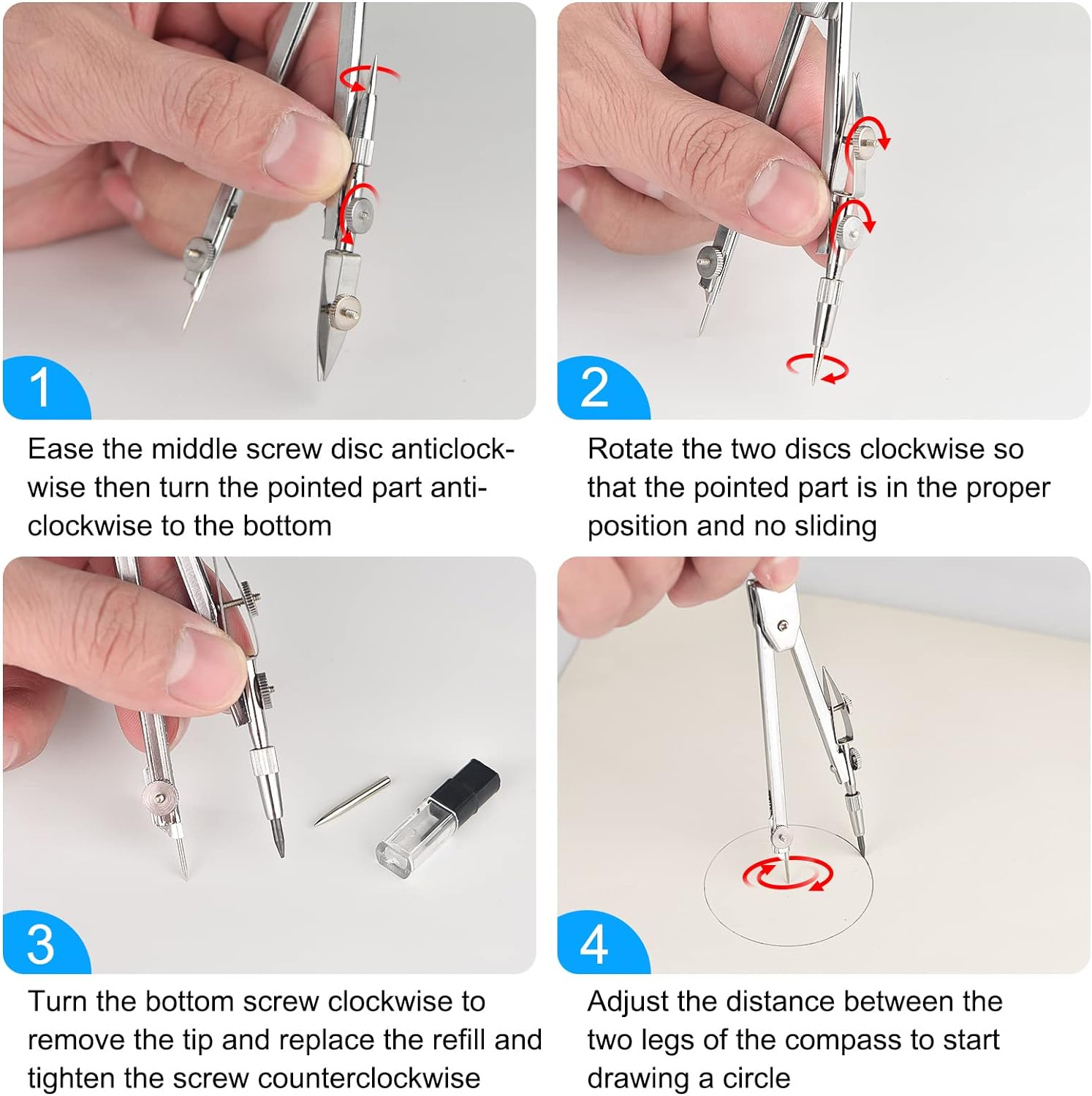 1

Ease the middle screw disc anticlockwise then turn the pointed part anticlockwise to the bottom

2

Rotate the two discs clockwise so that the pointed part is in the proper position and no sliding

3

Turn the bottom screw clockwise to remove the tip and replace the refill and tighten the screw counterclockwise

4

Adjust the distance between the two legs of the compass to start drawing a circle