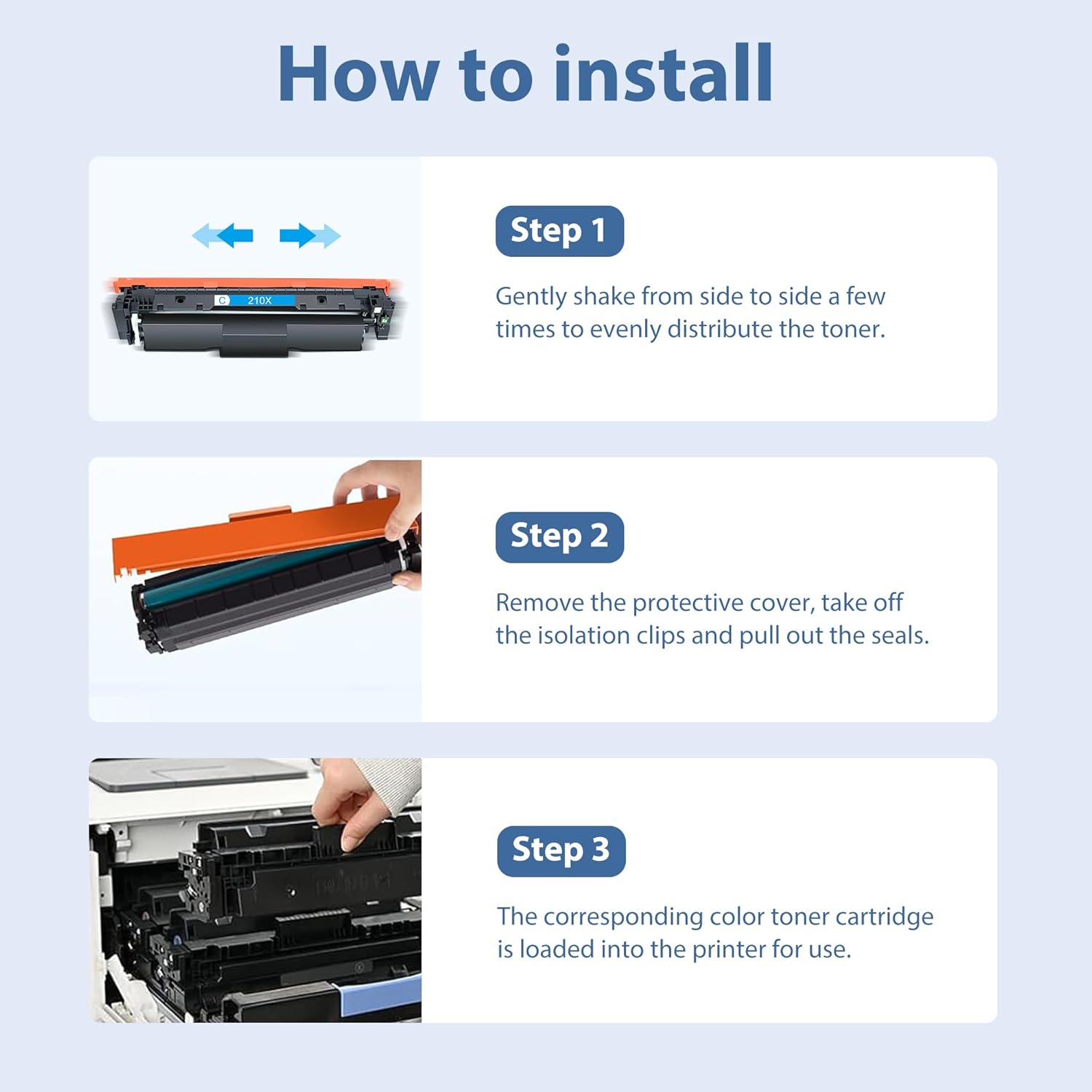 How to install

C 210X

Step 1

Gently shake from side to side a few times to evenly distribute the toner.

Step 2

Remove the protective cover, take off the isolation clips and pull out the seals.

Step 3

The corresponding color toner cartridge is loaded into the printer for use.