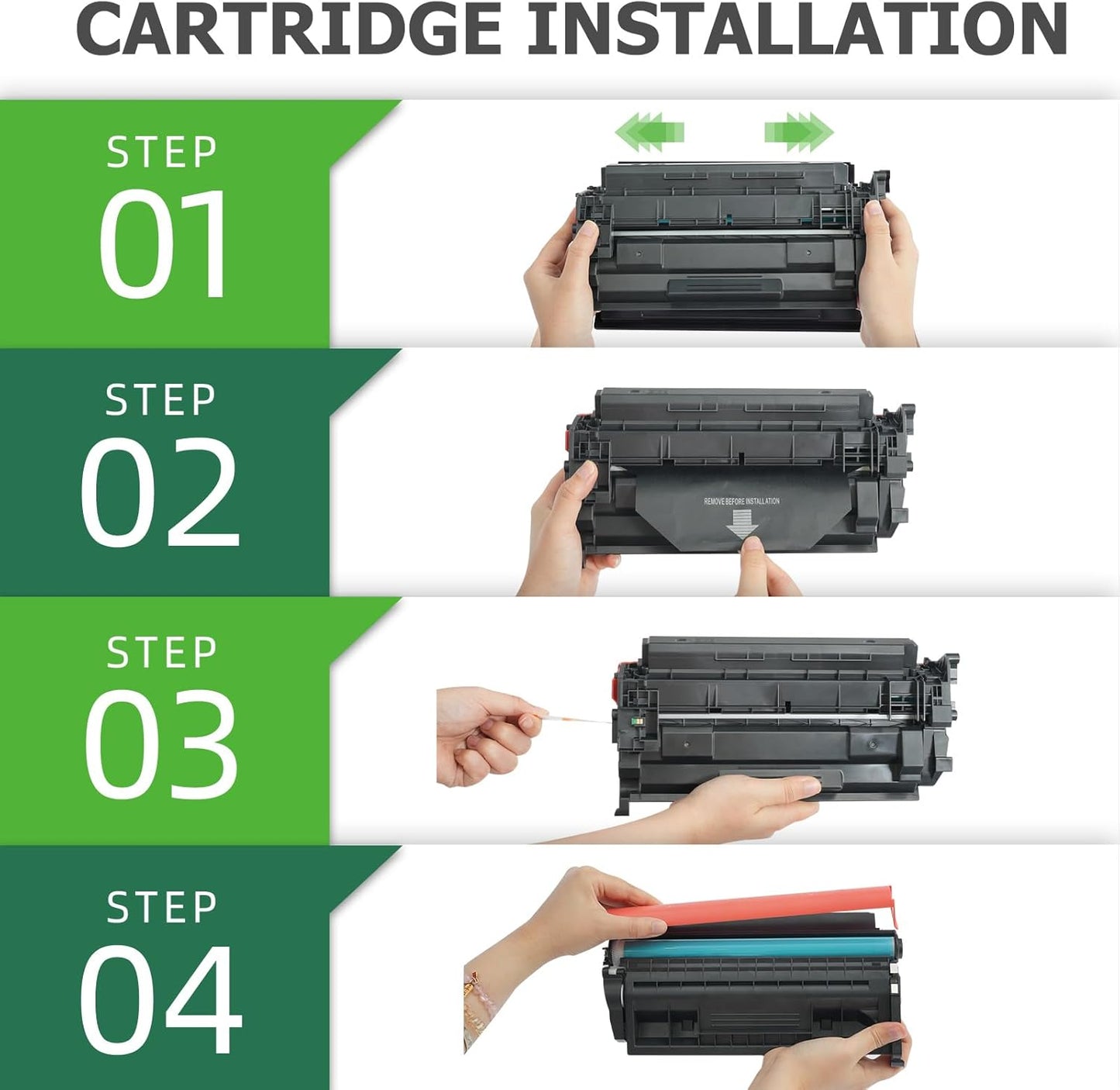 CARTRIDGE INSTALLATION

STEP
01

STEP
02

REMOVE BEFORE INSTALLATION

STEP
03

STEP
04