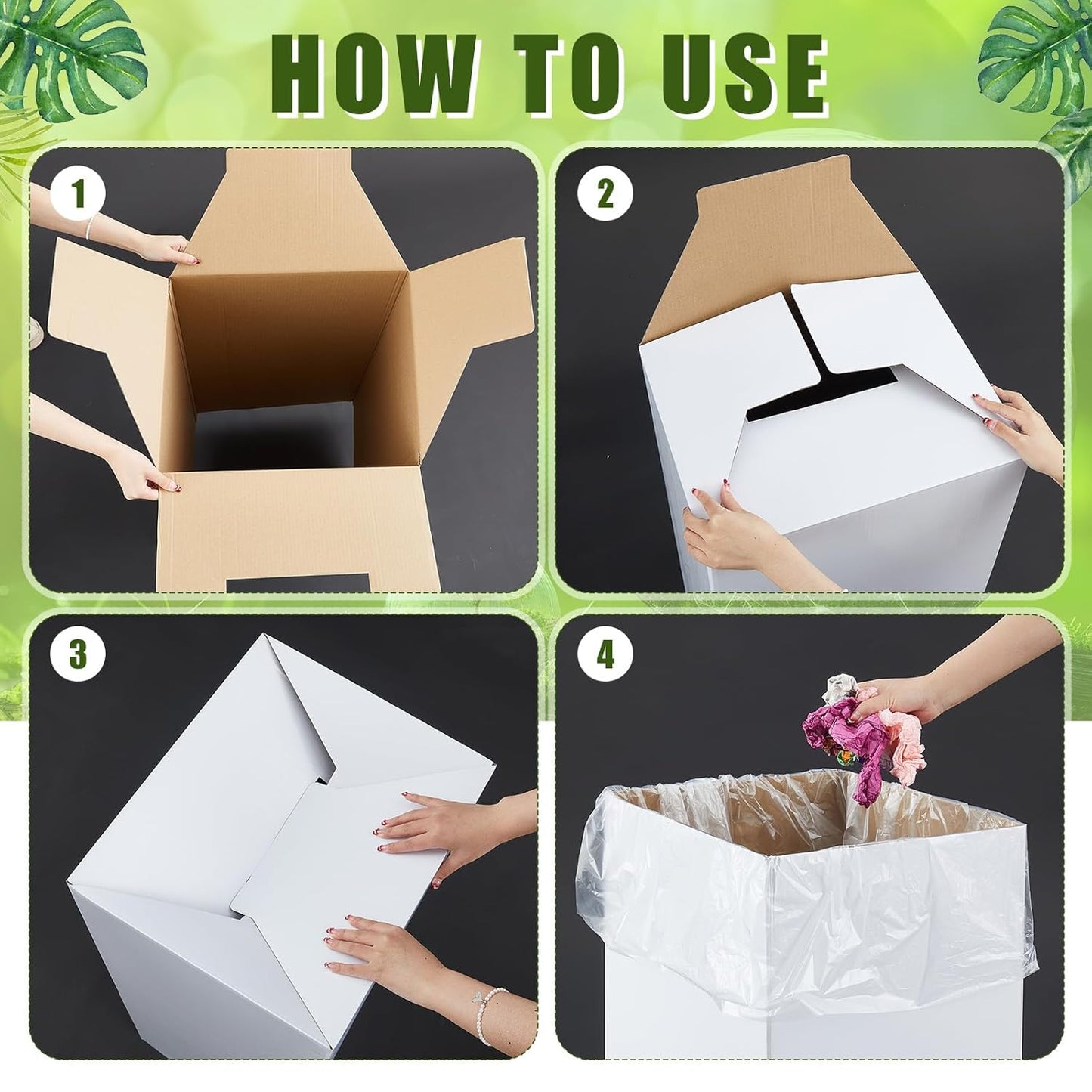 HOW TO USE

1

2

3

4