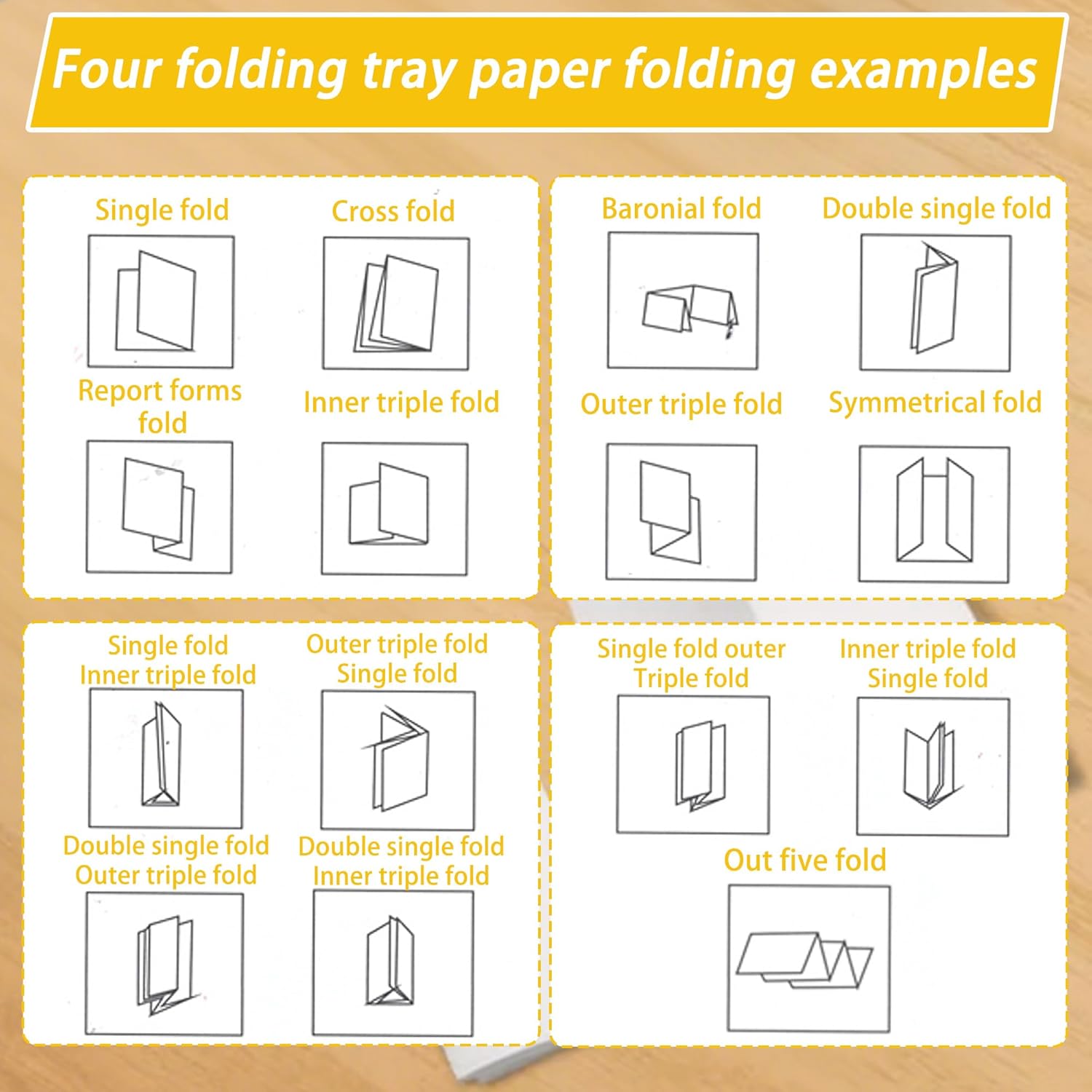 Four folding tray paper folding examples

Single fold

Cross fold

Report forms fold

Inner triple fold

Baronial fold

Double single fold

Outer triple fold

Symmetrical fold

Single fold
Inner triple fold

Outer triple fold
Single fold

Double single fold
Outer triple fold

Double single fold
Inner triple fold

Single fold outer
Triple fold

Inner triple fold
Single fold

Out five fold