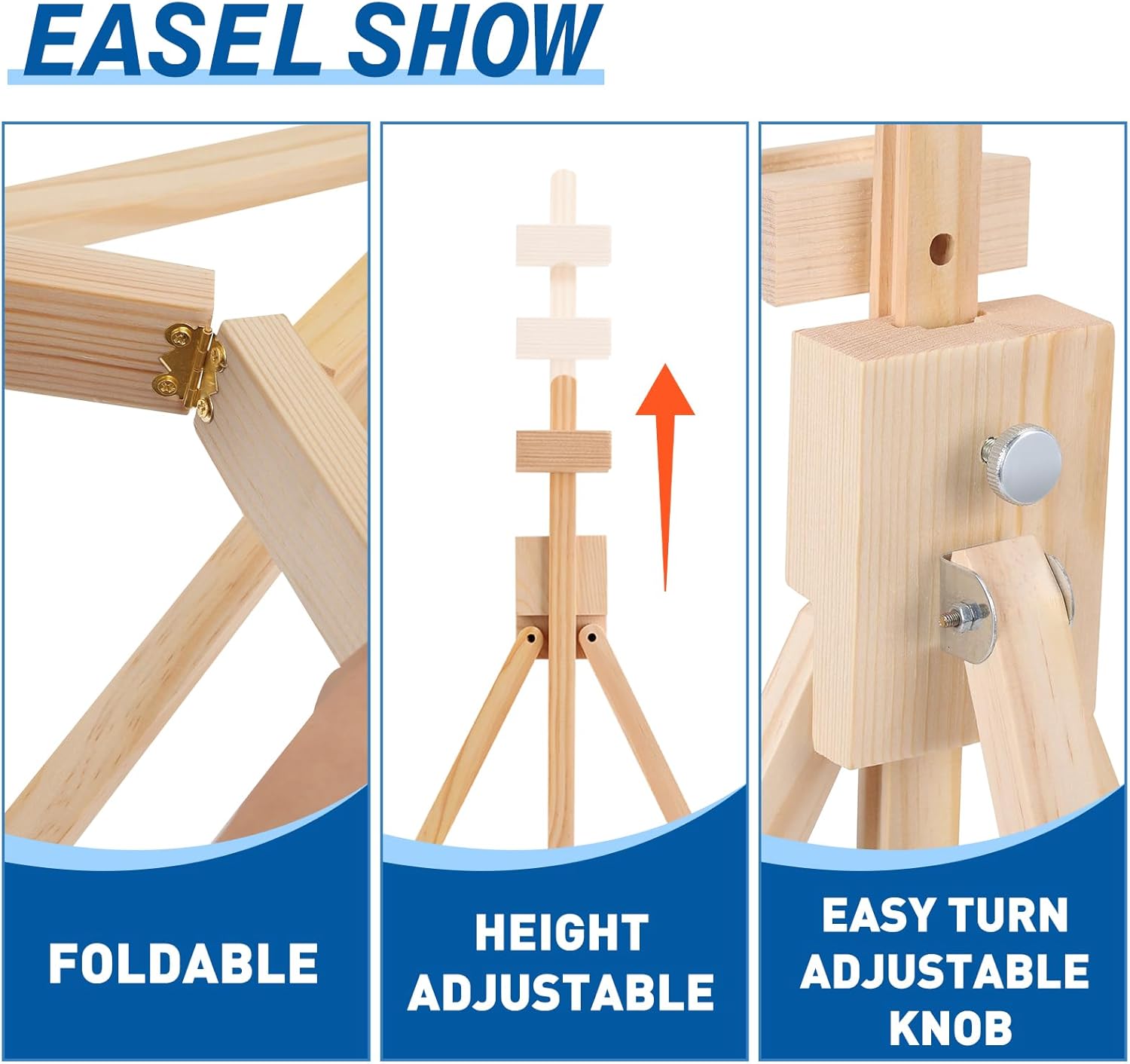 EASEL SHOW

FOLDABLE

HEIGHT ADJUSTABLE

EASY TURN ADJUSTABLE KNOB