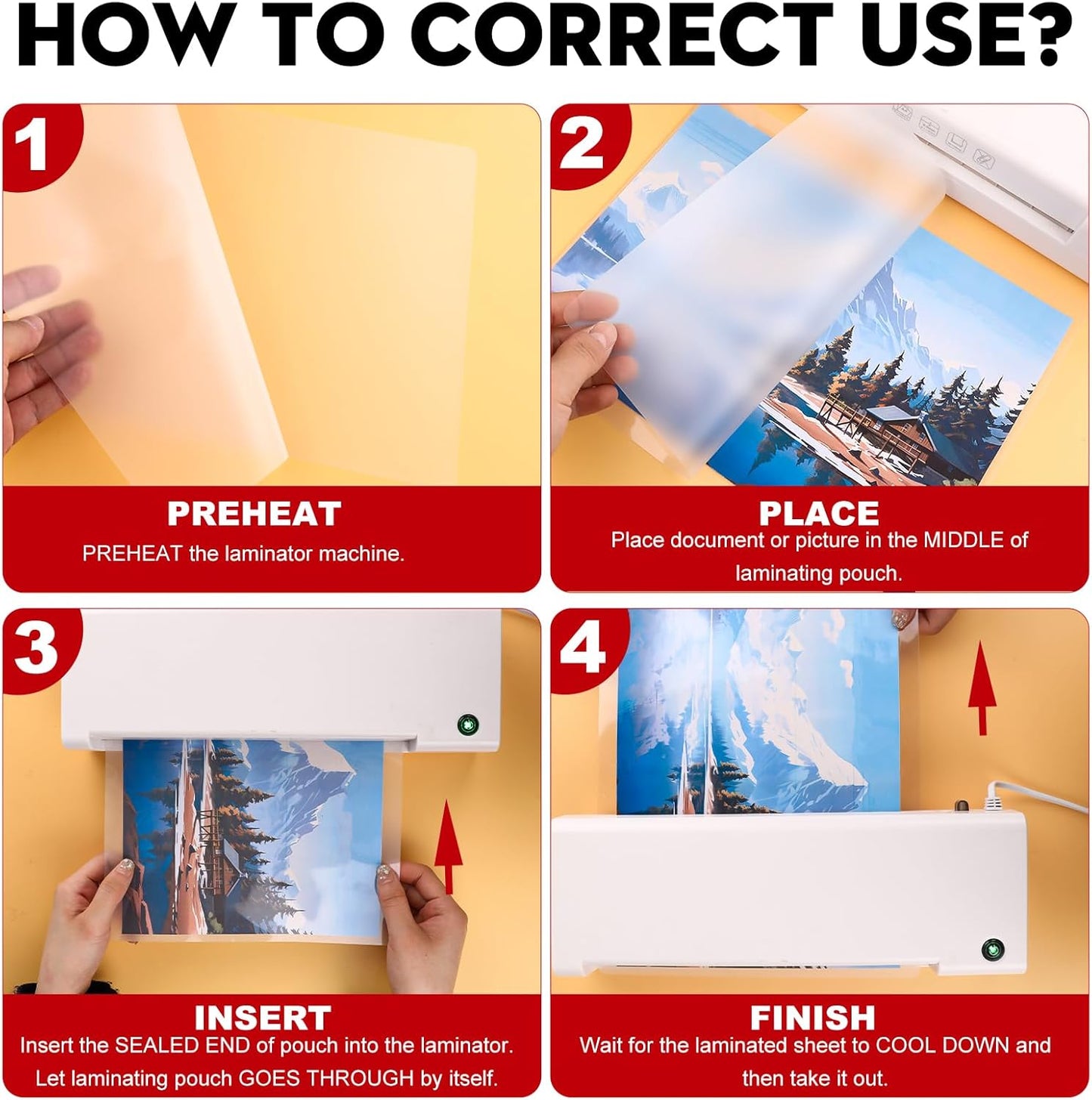 HOW TO CORRECT USE?

1

PREHEAT

PREHEAT the laminator machine.

2

PLACE

Place document or picture in the MIDDLE of laminating pouch.

3

INSERT

Insert the SEALED END of pouch into the laminator. Let laminating pouch GOES THROUGH by itself.

4

FINISH

Wait for the laminated sheet to COOL DOWN and then take it out.