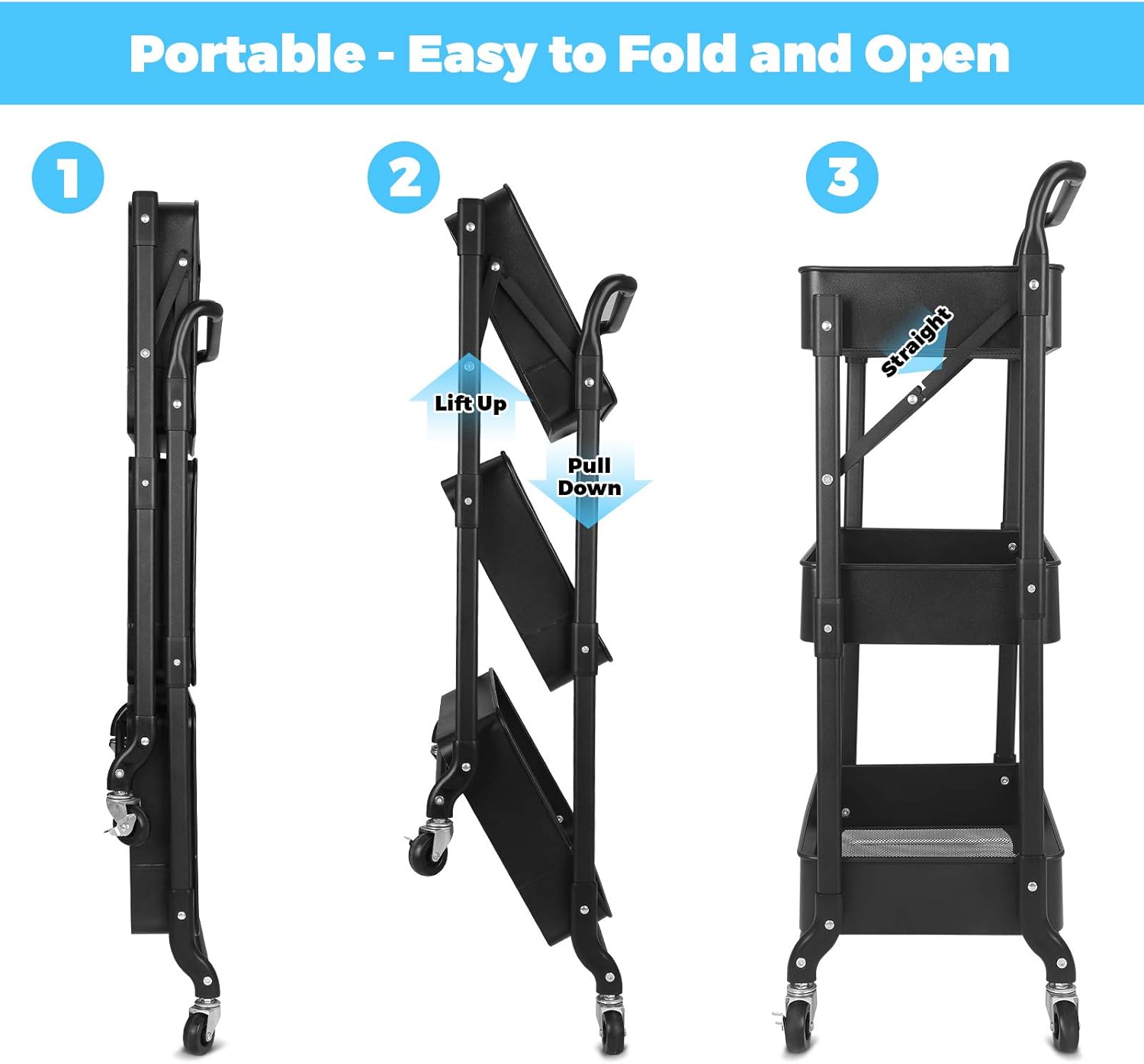 Portable - Easy to Fold and Open

1

2

Lift Up

Pull Down

3

Straight