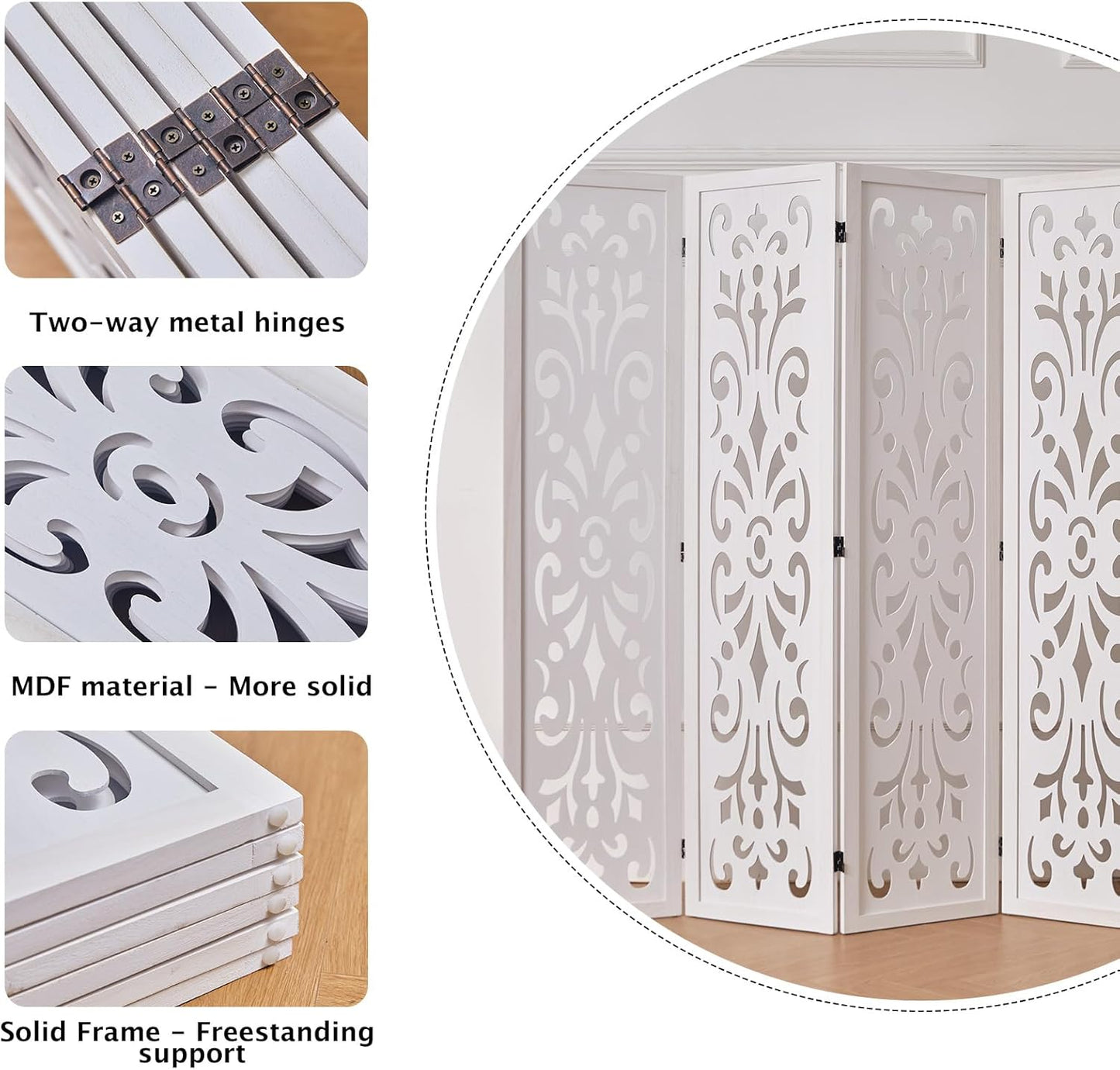 Two-way metal hinges

MDF material - More solid

Solid Frame - Freestanding support