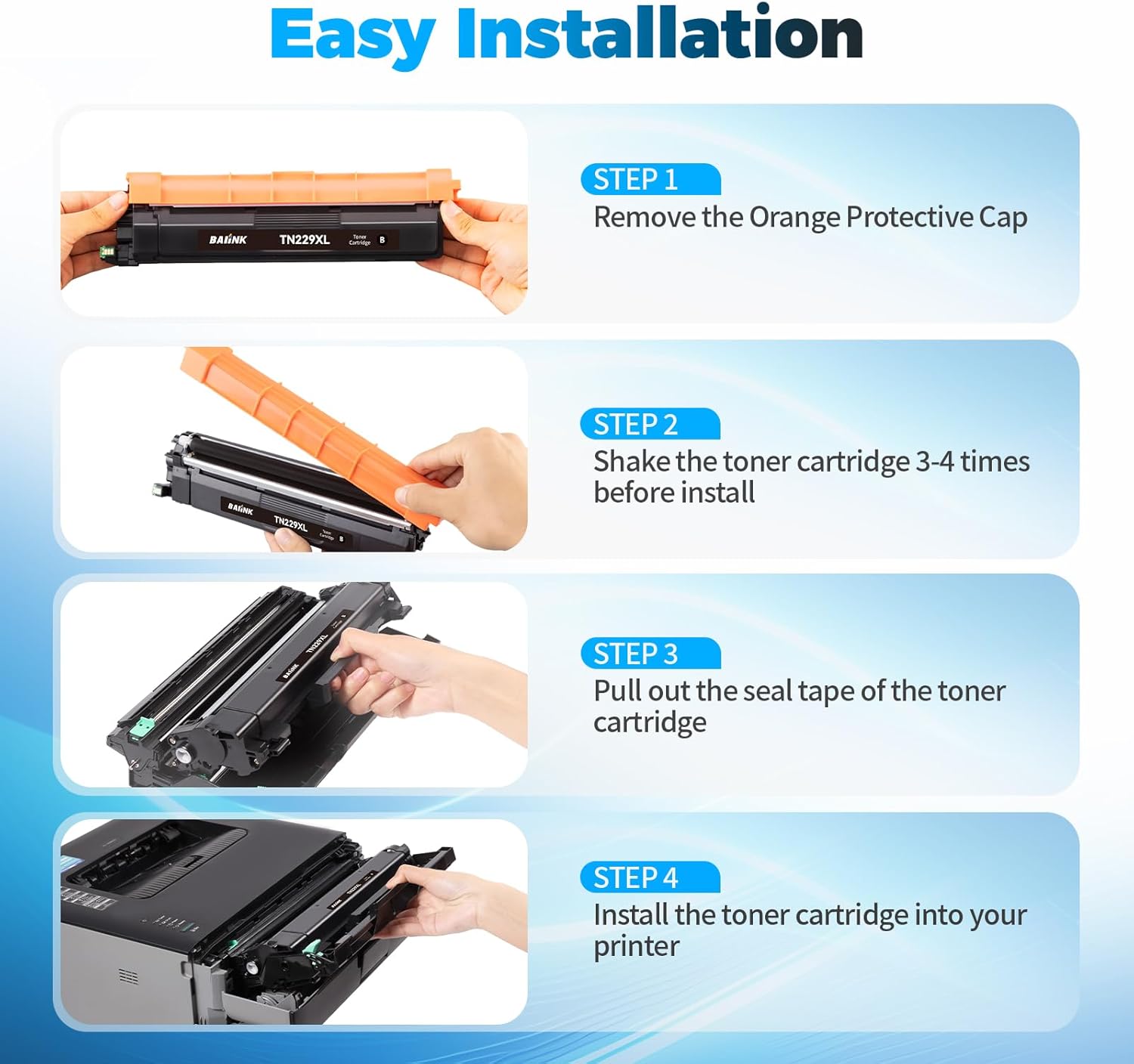 Easy Installation

BAIINK TN229XL Toner Cartridge B

STEP 1
Remove the Orange Protective Cap

BAIINK TN229XL Toner Cartridge B

STEP 2
Shake the toner cartridge 3-4 times before install

BAIINK TN229XL B

STEP 3
Pull out the seal tape of the toner cartridge

STEP 4
Install the toner cartridge into your printer