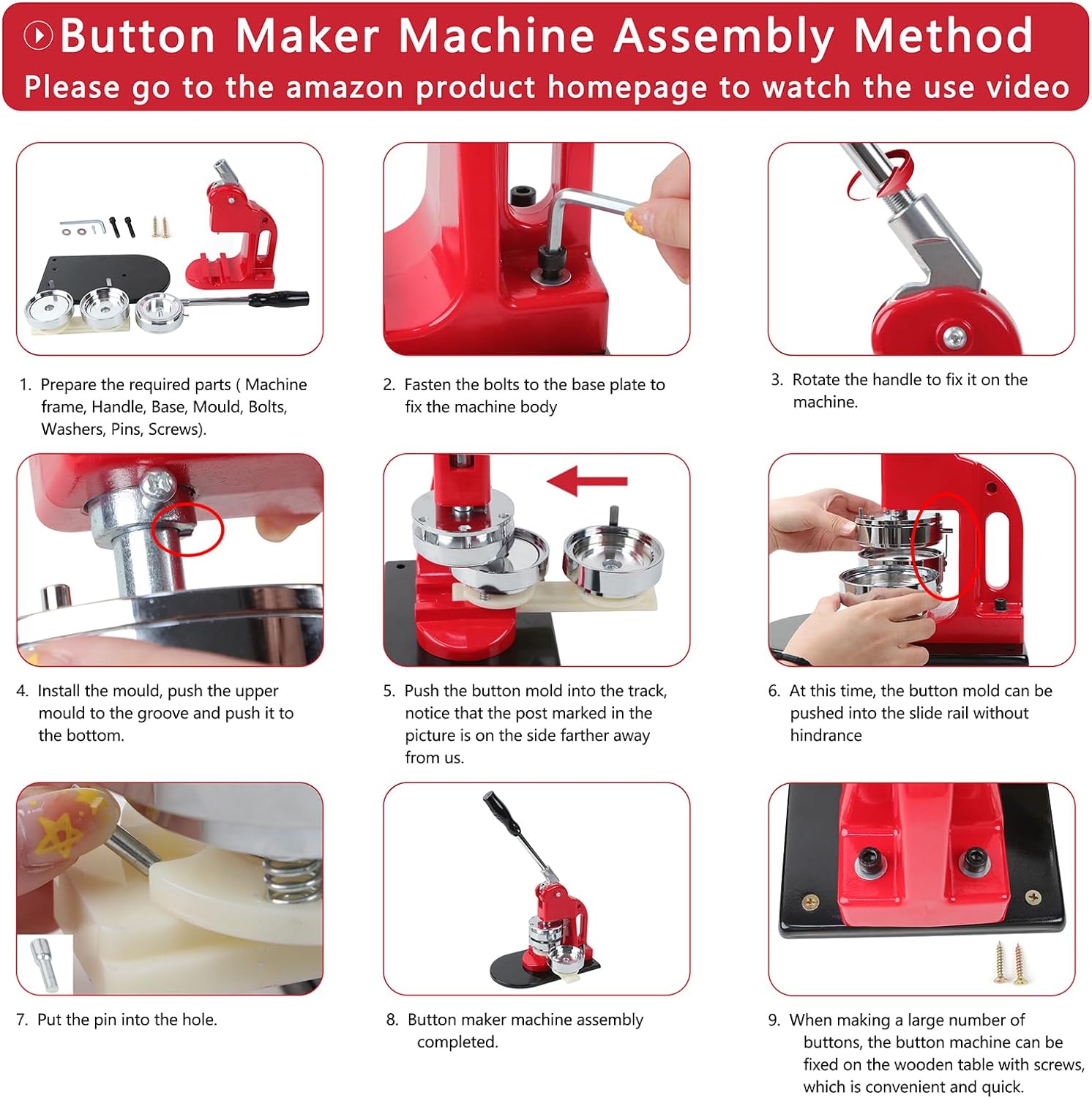 Button Maker Machine Assembly Method
Please go to the amazon product homepage to watch the use video

1. Prepare the required parts ( Machine frame, Handle, Base, Mould, Bolts, Washers, Pins, Screws).

2. Fasten the bolts to the base plate to fix the machine body

3. Rotate the handle to fix it on the machine.

4. Install the mould, push the upper mould to the groove and push it to the bottom.

5. Push the button mold into the track, notice that the post marked in the picture is on the side farther away from us.

6. At this time, the button mold can be pushed into the slide rail without hindrance

7. Put the pin into the hole.

8. Button maker machine assembly completed.

9. When making a large number of buttons, the button machine can be fixed on the wooden table with screws, which is convenient and quick.