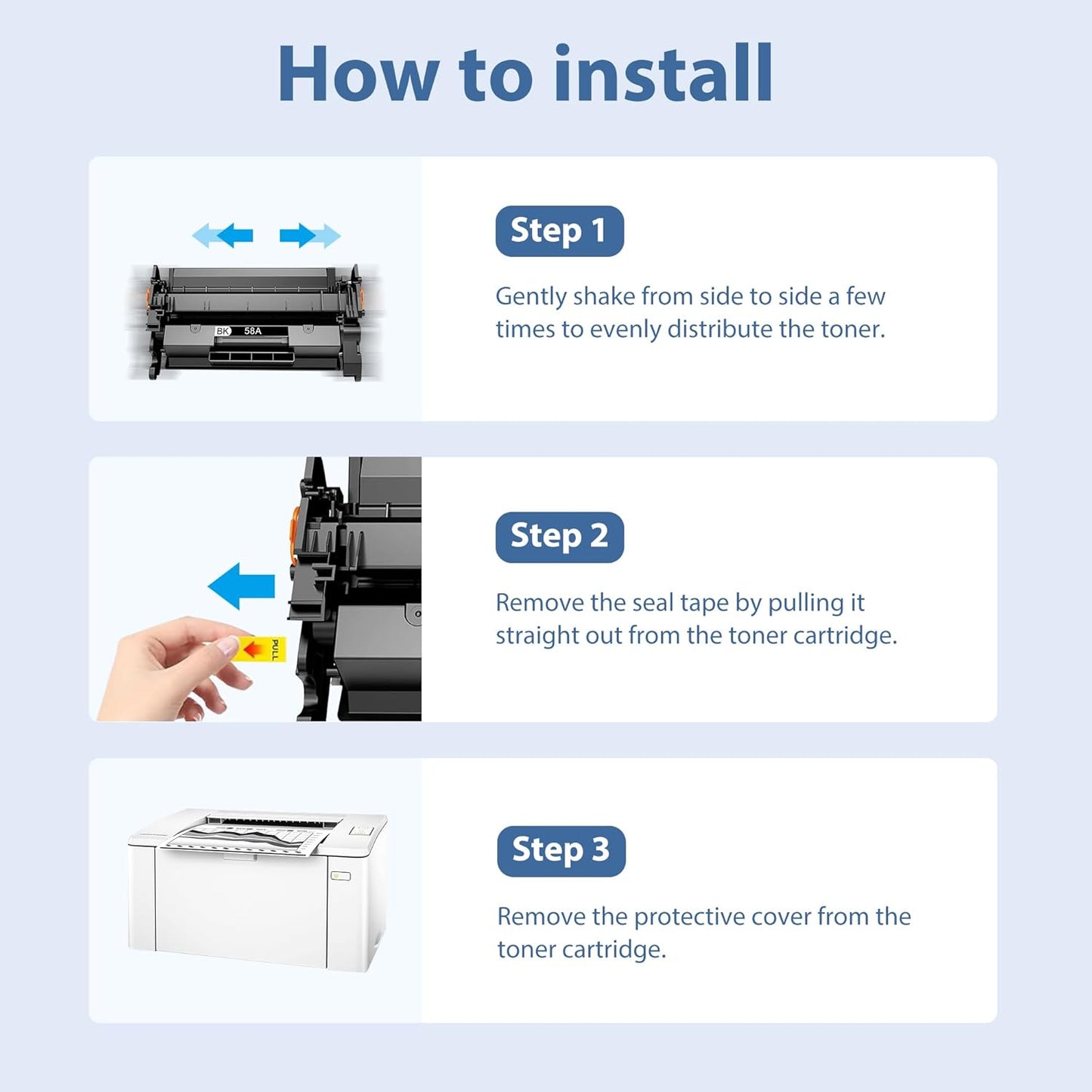 How to install

BK 58A

Step 1

Gently shake from side to side a few times to evenly distribute the toner.

PULL

Step 2

Remove the seal tape by pulling it straight out from the toner cartridge.

Step 3

Remove the protective cover from the toner cartridge.