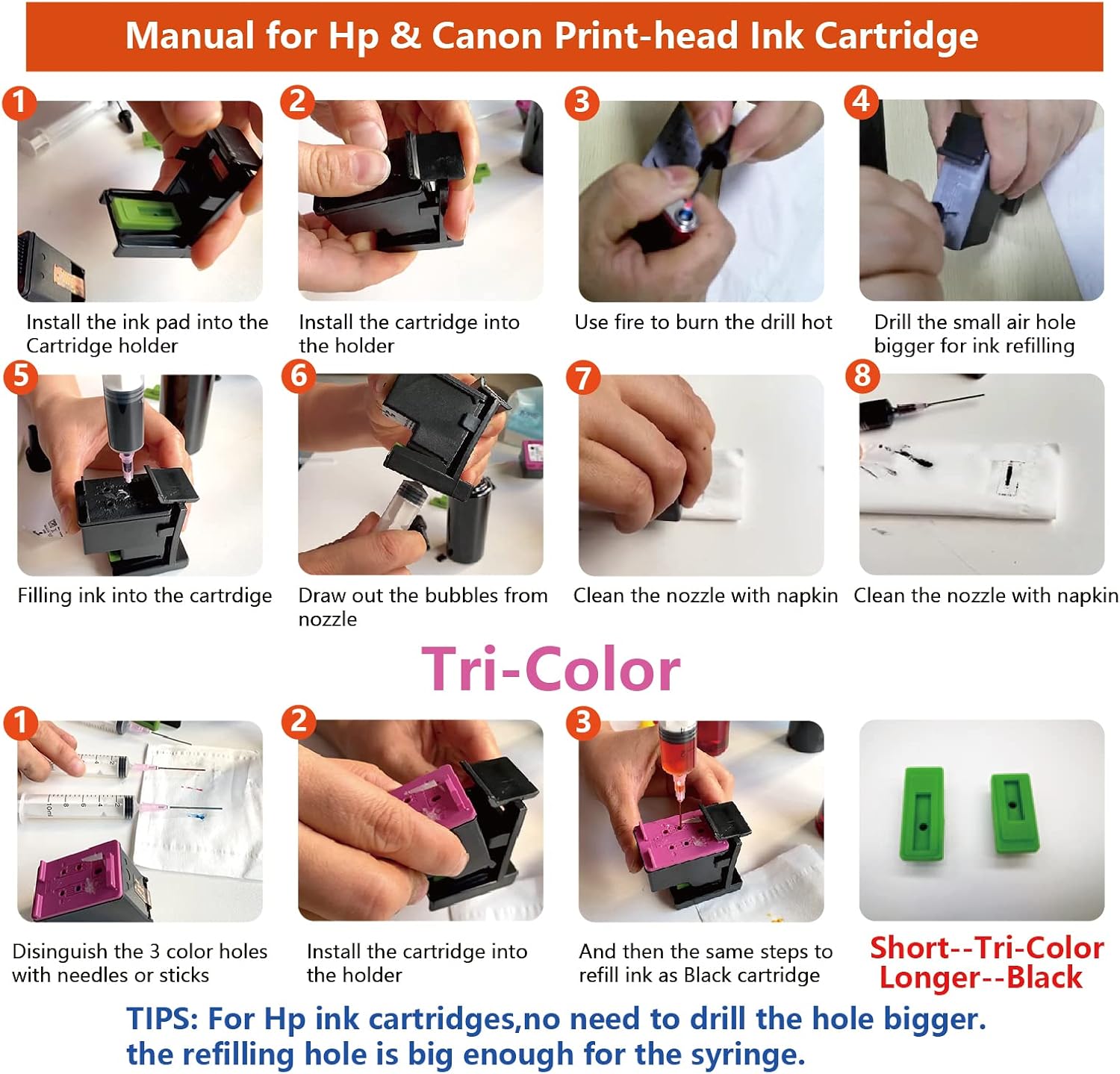 Manual for Hp & Canon Print-head Ink Cartridge

1
Install the ink pad into the Cartridge holder

2
Install the cartridge into the holder

3
Use fire to burn the drill hot

4
Drill the small air hole bigger for ink refilling

5
Filling ink into the cartrdige

6
Draw out the bubbles from nozzle

7
Clean the nozzle with napkin

8
Clean the nozzle with napkin

Tri-Color

1
Disinguish the 3 color holes with needles or sticks

2
Install the cartridge into the holder

3
And then the same steps to refill ink as Black cartridge

Short--Tri-Color
Longer--Black

TIPS: For Hp ink cartridges,no need to drill the hole bigger. the refilling hole is big enough for the syringe.