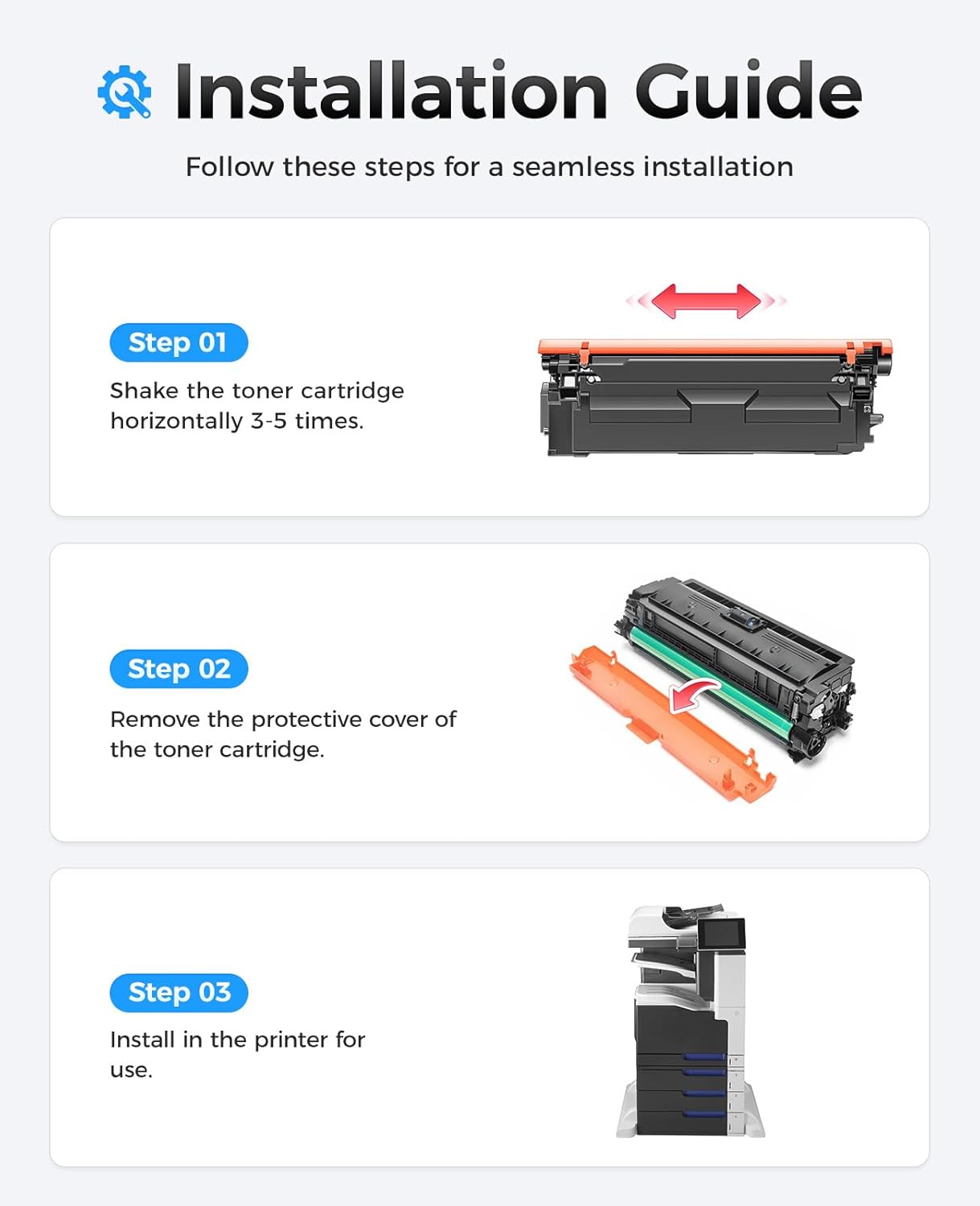 Installation Guide

Follow these steps for a seamless installation

Step 01

Shake the toner cartridge horizontally 3-5 times.

Step 02

Remove the protective cover of the toner cartridge.

Step 03

Install in the printer for use.