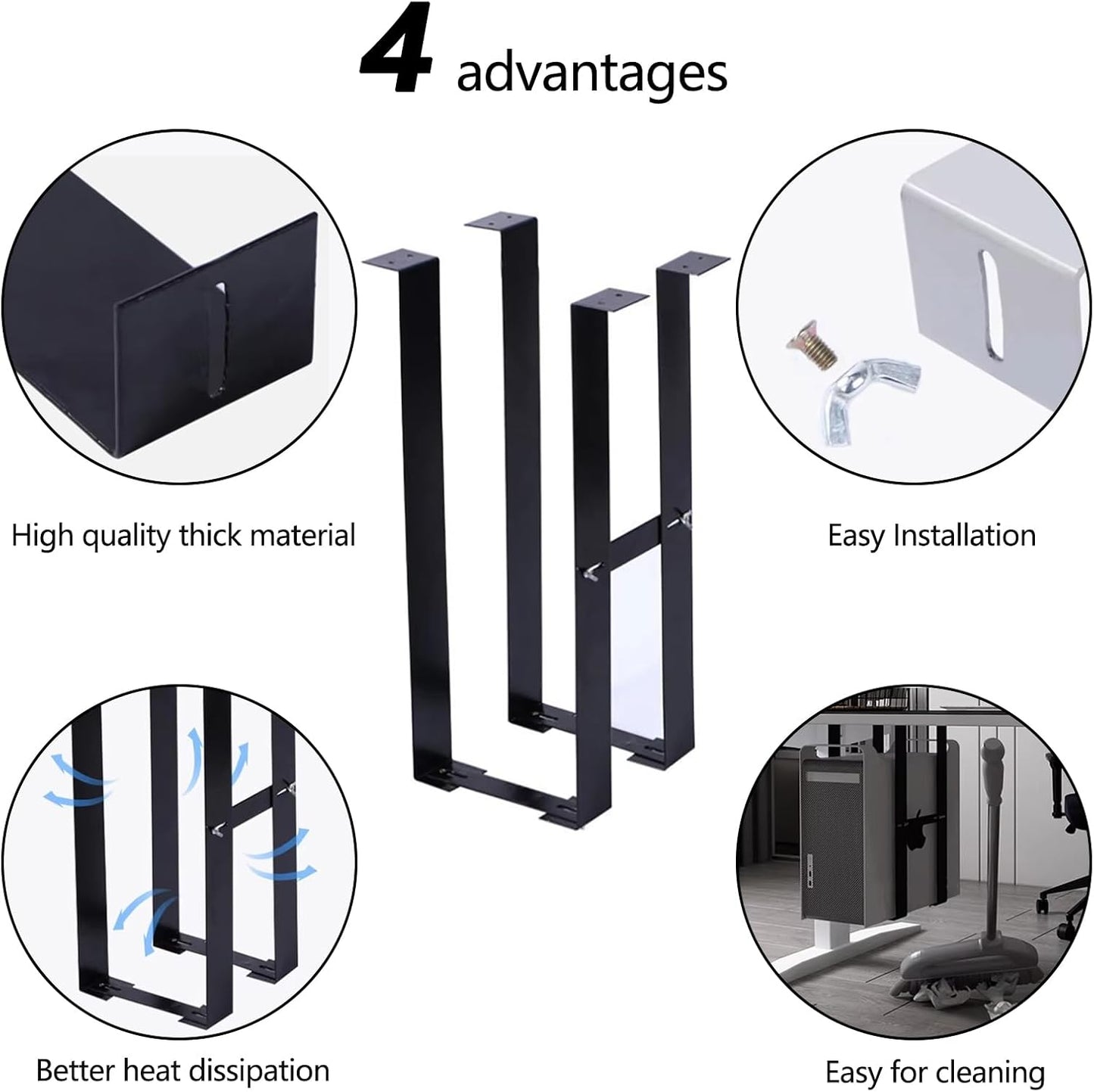 4 advantages

High quality thick material

Easy Installation

Better heat dissipation

Easy for cleaning