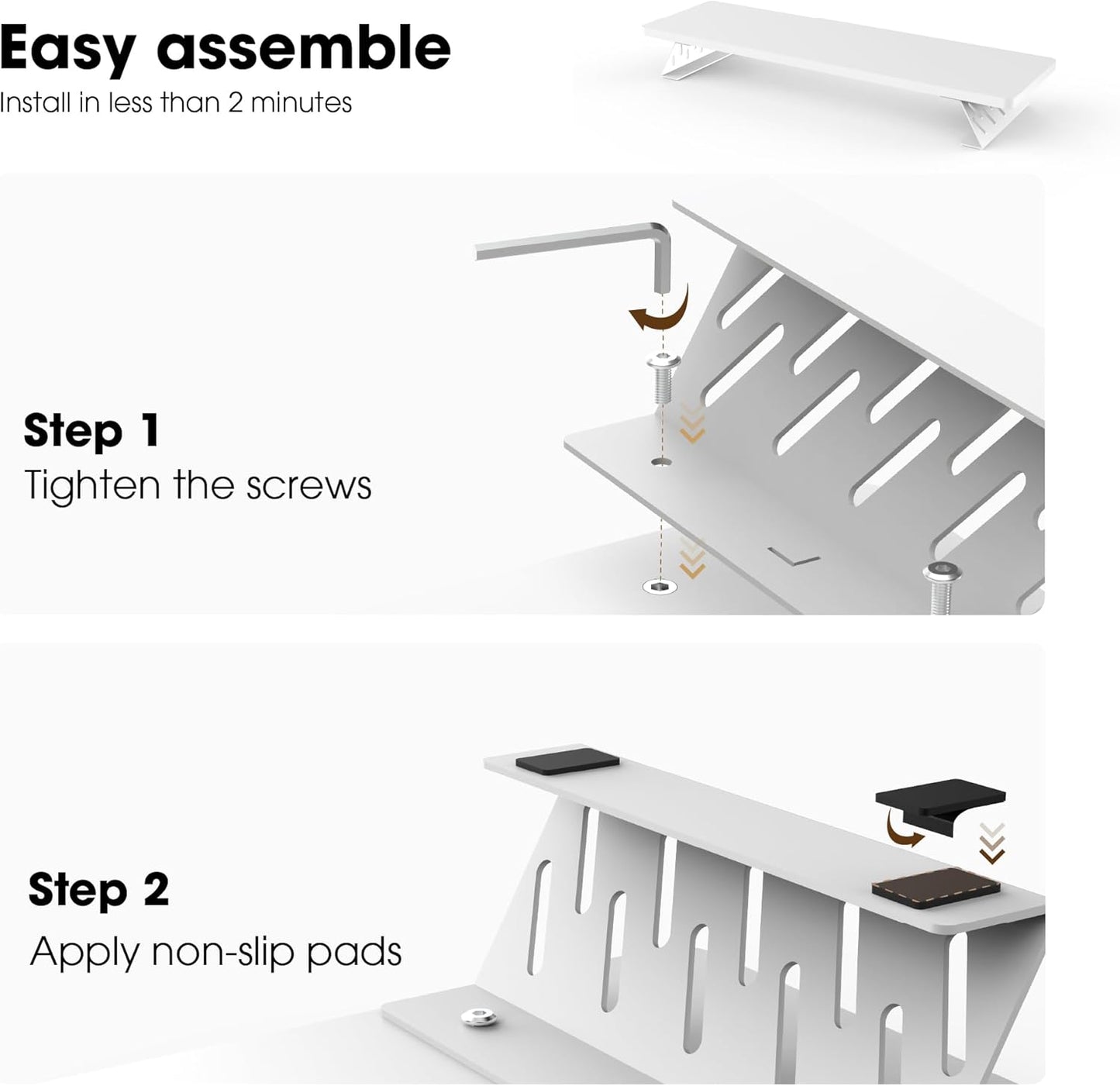 Easy assemble
Install in less than 2 minutes

Step 1
Tighten the screws

Step 2
Apply non-slip pads