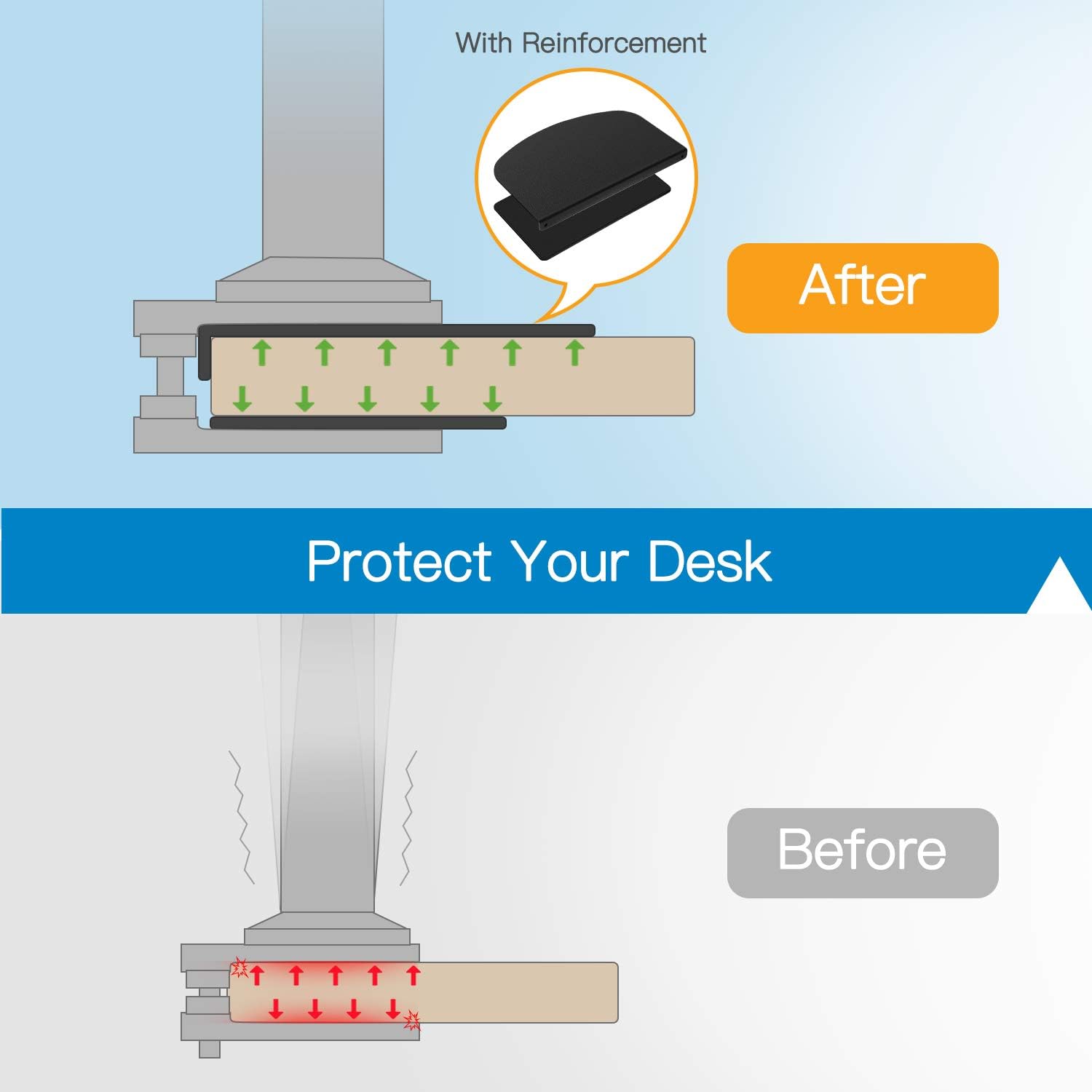 With Reinforcement

After

Protect Your Desk

Before