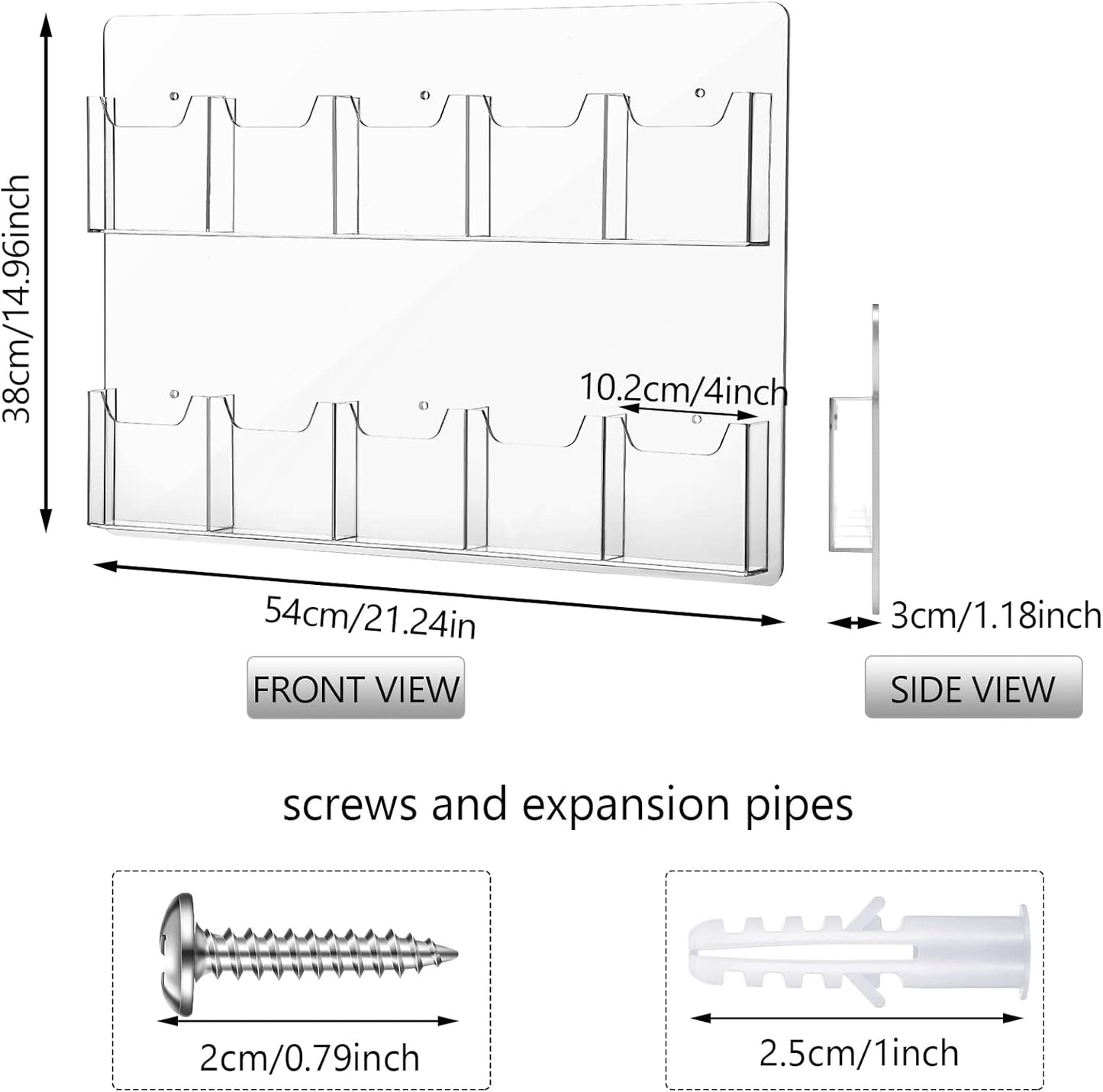 38cm/14.96inch

10.2cm/4inch

54cm/21.24in

3cm/1.18inch

FRONT VIEW

SIDE VIEW

screws and expansion pipes

2cm/0.79inch

2.5cm/1inch