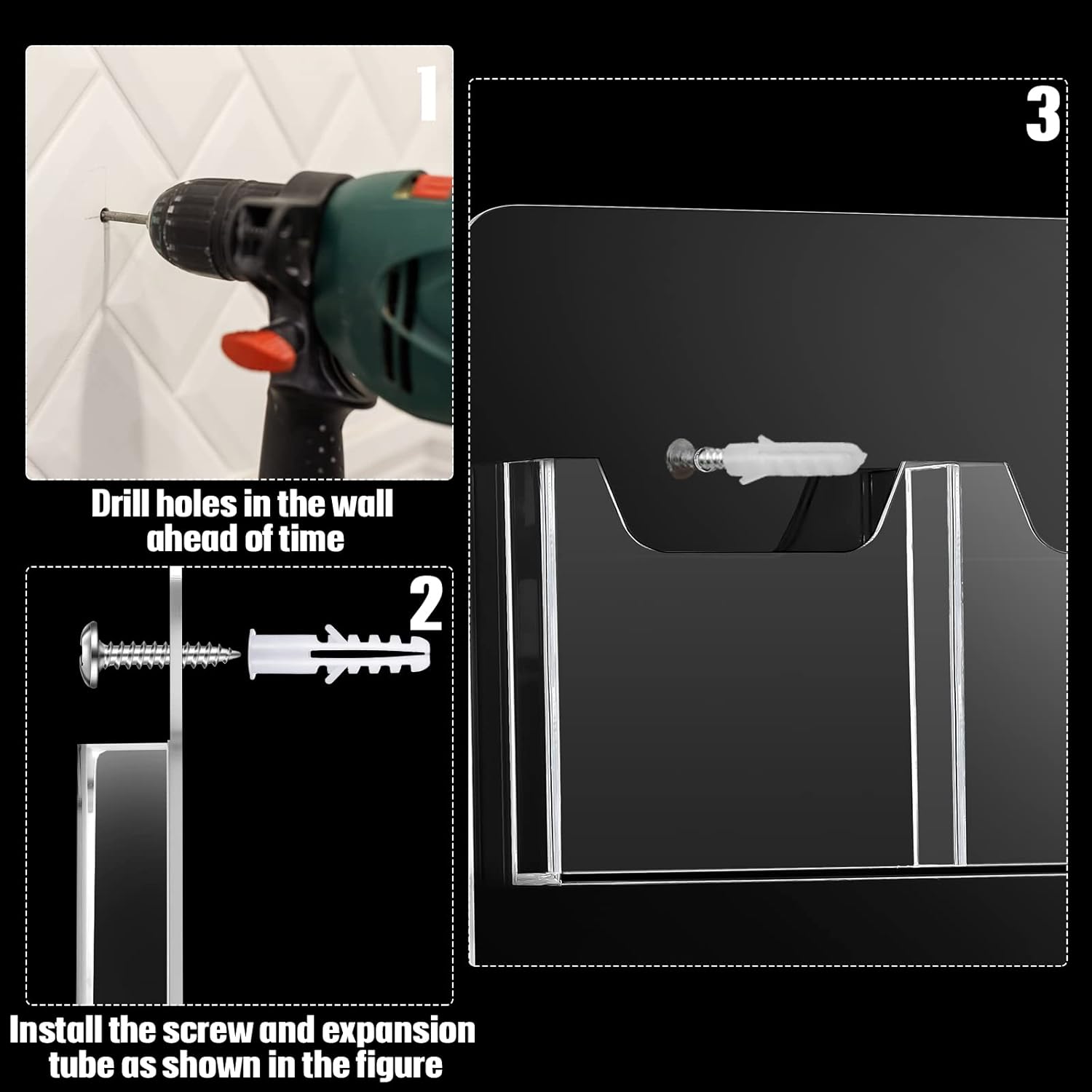 1

Drill holes in the wall ahead of time

2

Install the screw and expansion tube as shown in the figure

3